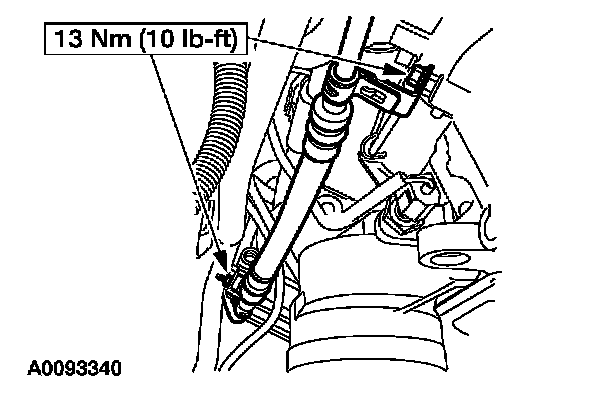 13 Nm (10 lb-ft)

A0093340