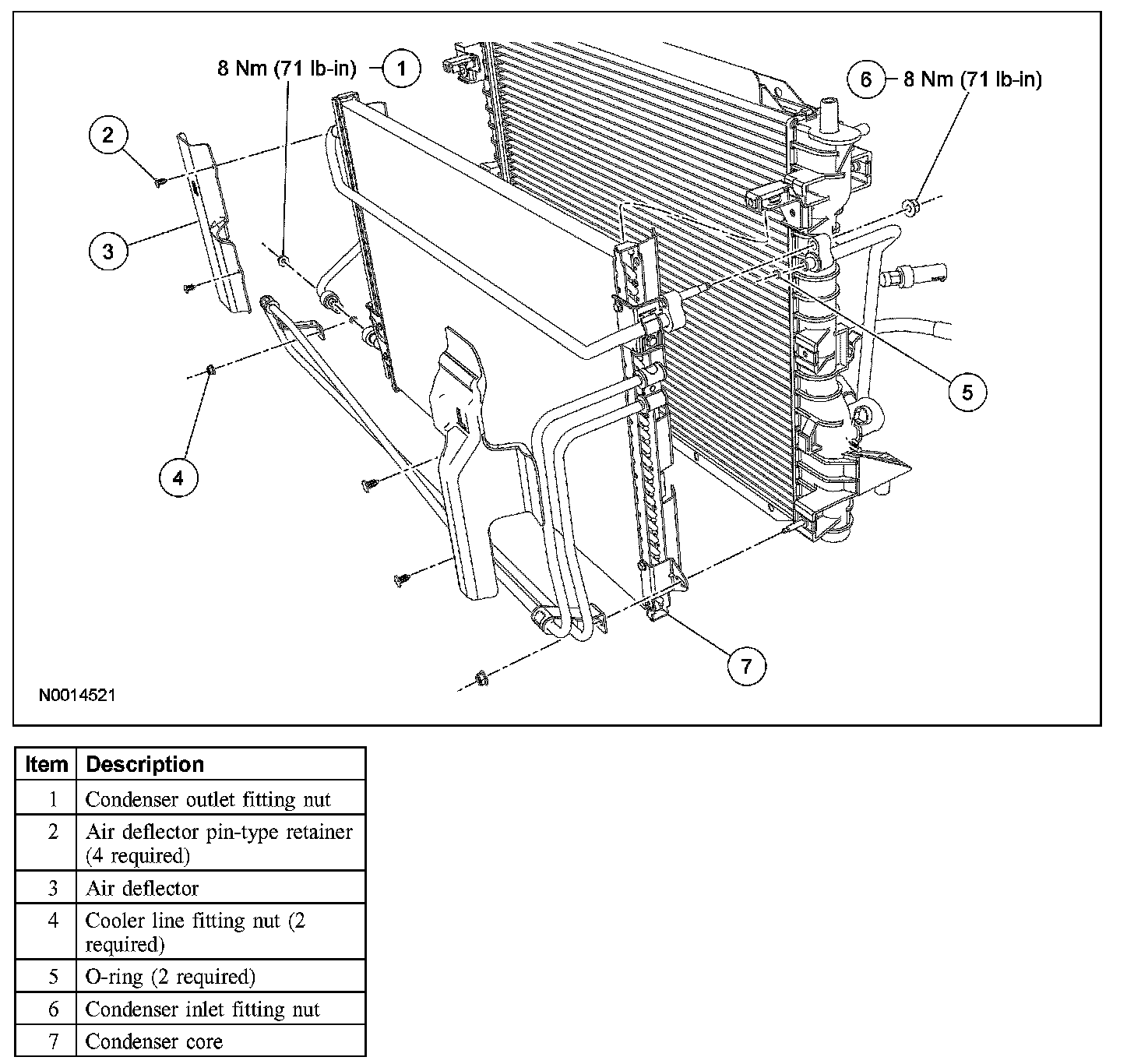 8 Nm (71 lb-in) 1

6 8 Nm (71 lb-in)

2

3

4

5

7

N0014521

| Item | Description |
|---|---|
| 1 | Condenser outlet fitting nut |
| 2 | Air deflector pin-type retainer (4 required) |
| 3 | Air deflector |
| 4 | Cooler line fitting nut (2 required) |
| 5 | O-ring (2 required) |
| 6 | Condenser inlet fitting nut |
| 7 | Condenser core |