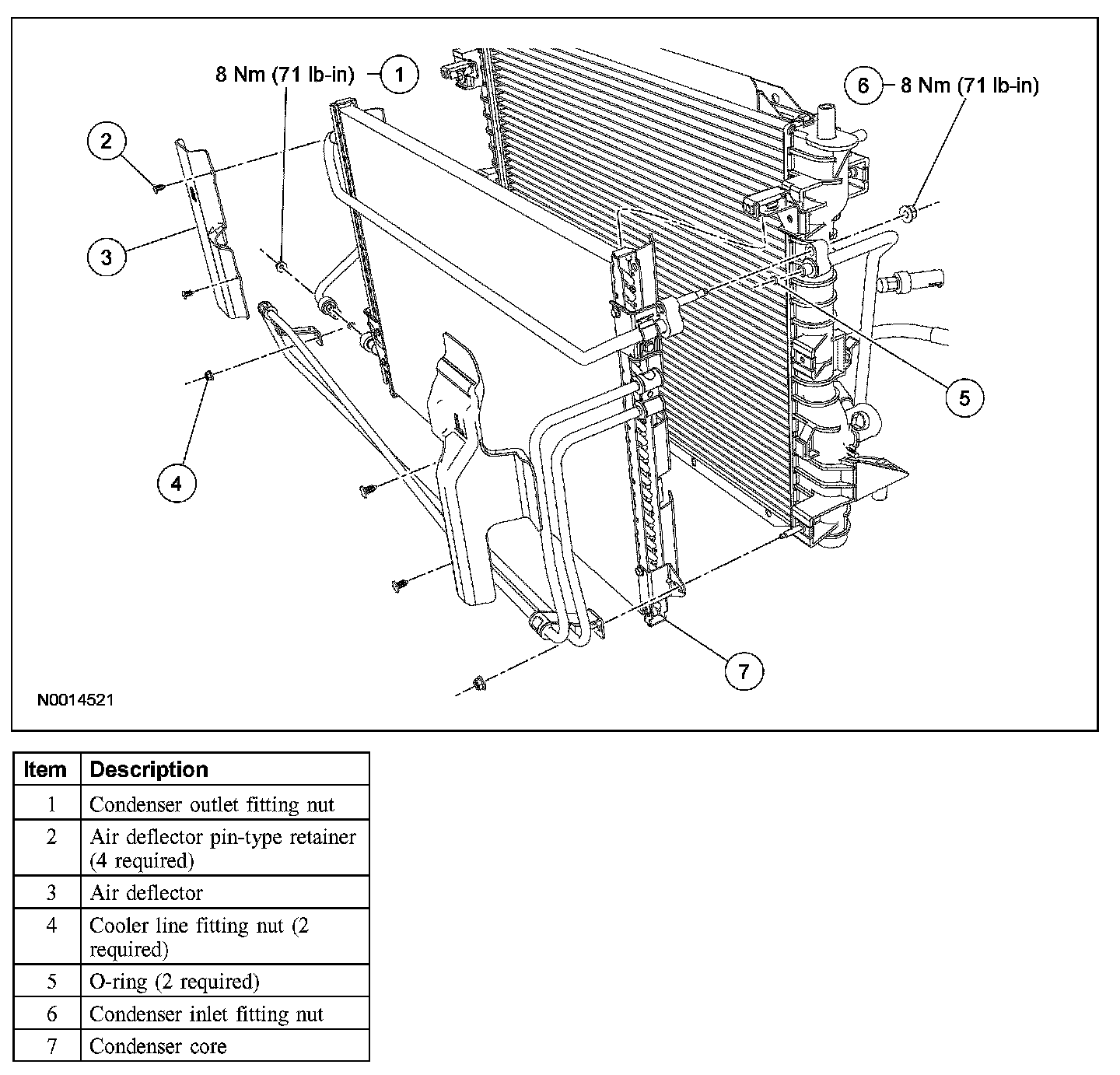 8 Nm (71 lb-in) 1

6 8 Nm (71 lb-in)

2

3

4

5

7

N0014521

| Item | Description |
|---|---|
| 1 | Condenser outlet fitting nut |
| 2 | Air deflector pin-type retainer (4 required) |
| 3 | Air deflector |
| 4 | Cooler line fitting nut (2 required) |
| 5 | O-ring (2 required) |
| 6 | Condenser inlet fitting nut |
| 7 | Condenser core |