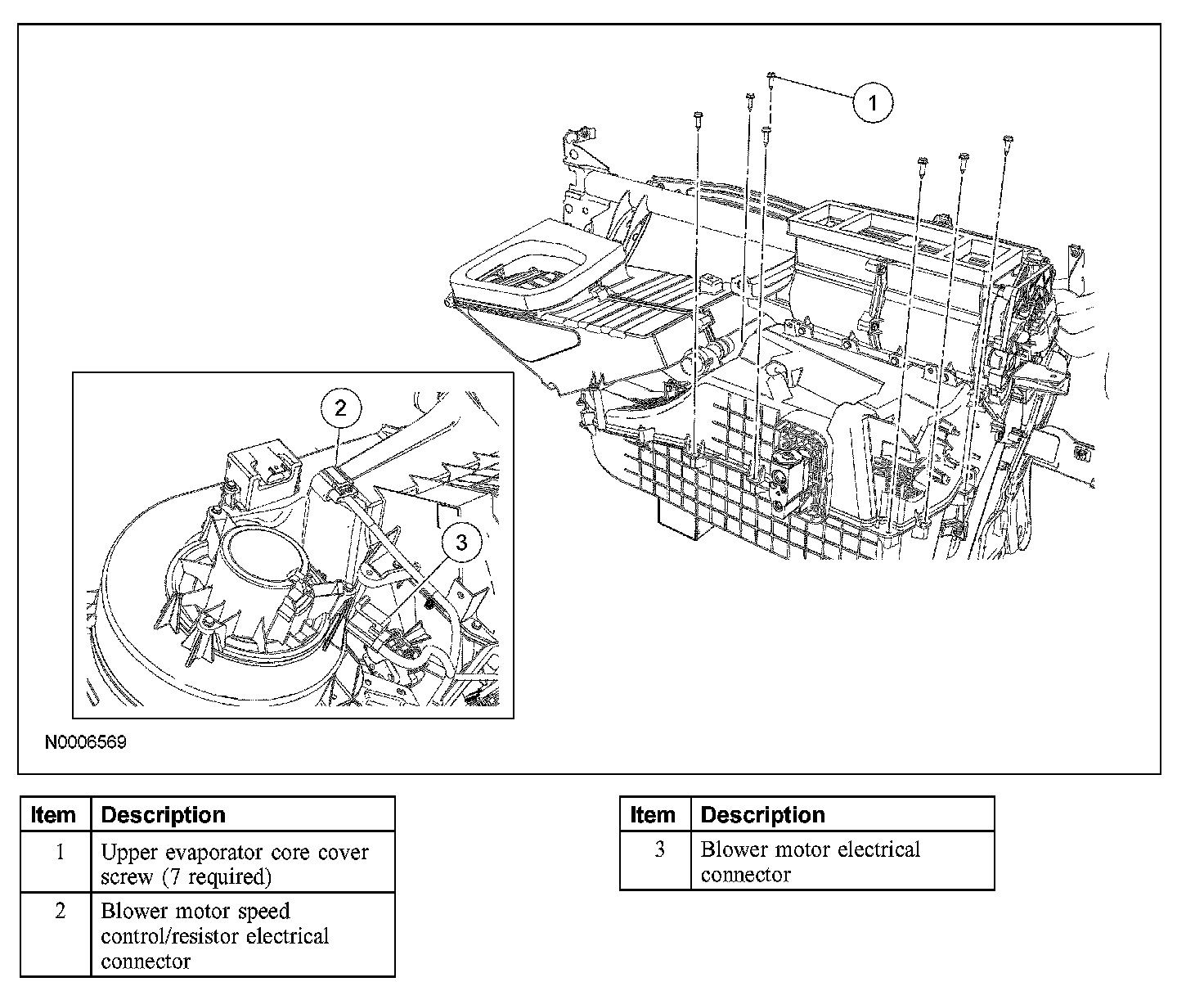 1

2

3

N0006569

| Item | Description |
|---|---|
| 1 | Upper evaporator core cover screw (7 required) |
| 2 | Blower motor speed control/resistor electrical connector |

| Item | Description |
|---|---|
| 3 | Blower motor electrical connector |