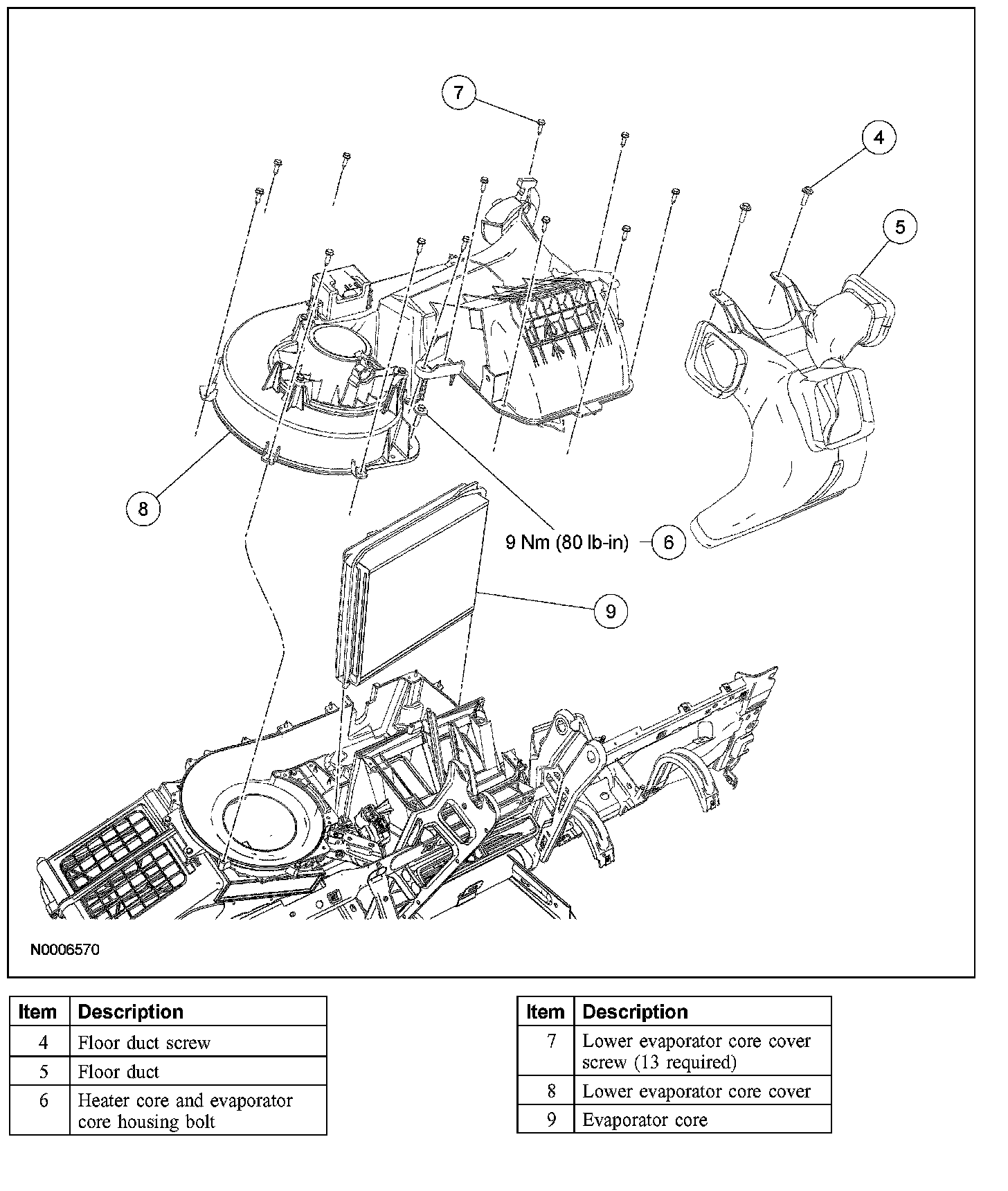 7

4

5

8

9 Nm (80 lb-in)

6

9

N0006570

| Item | Description |
|---|---|
| 4 | Floor duct screw |
| 5 | Floor duct |
| 6 | Heater core and evaporator core housing bolt |

| Item | Description |
|---|---|
| 7 | Lower evaporator core cover screw (13 required) |
| 8 | Lower evaporator core cover |
| 9 | Evaporator core |