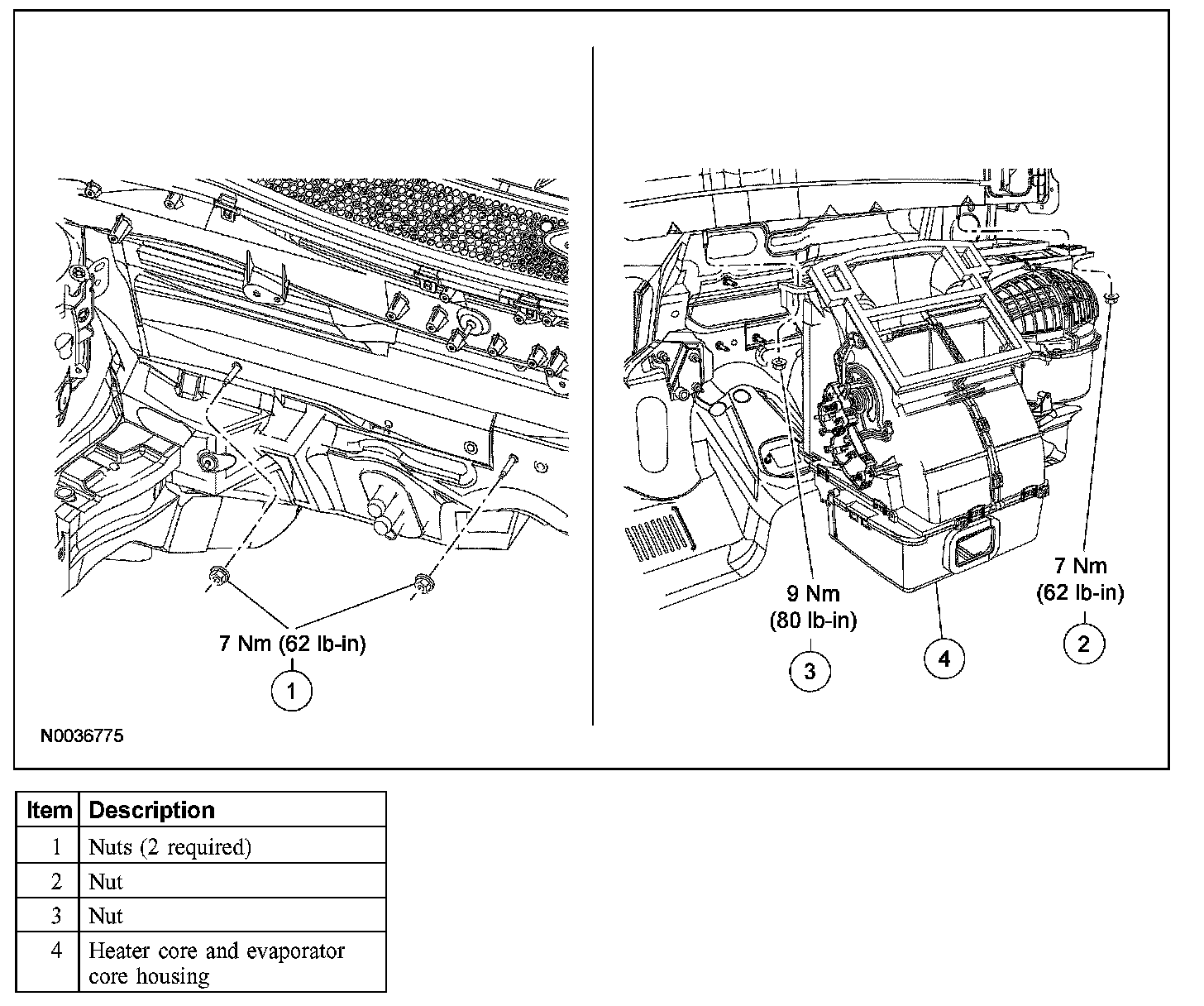 7 Nm (62 lb-in)

1

N0036775

9 Nm
(80 lb-in)

3

4

7 Nm
(62 lb-in)

2

| Item | Description |
|---|---|
| 1 | Nuts (2 required) |
| 2 | Nut |
| 3 | Nut |
| 4 | Heater core and evaporator core housing |