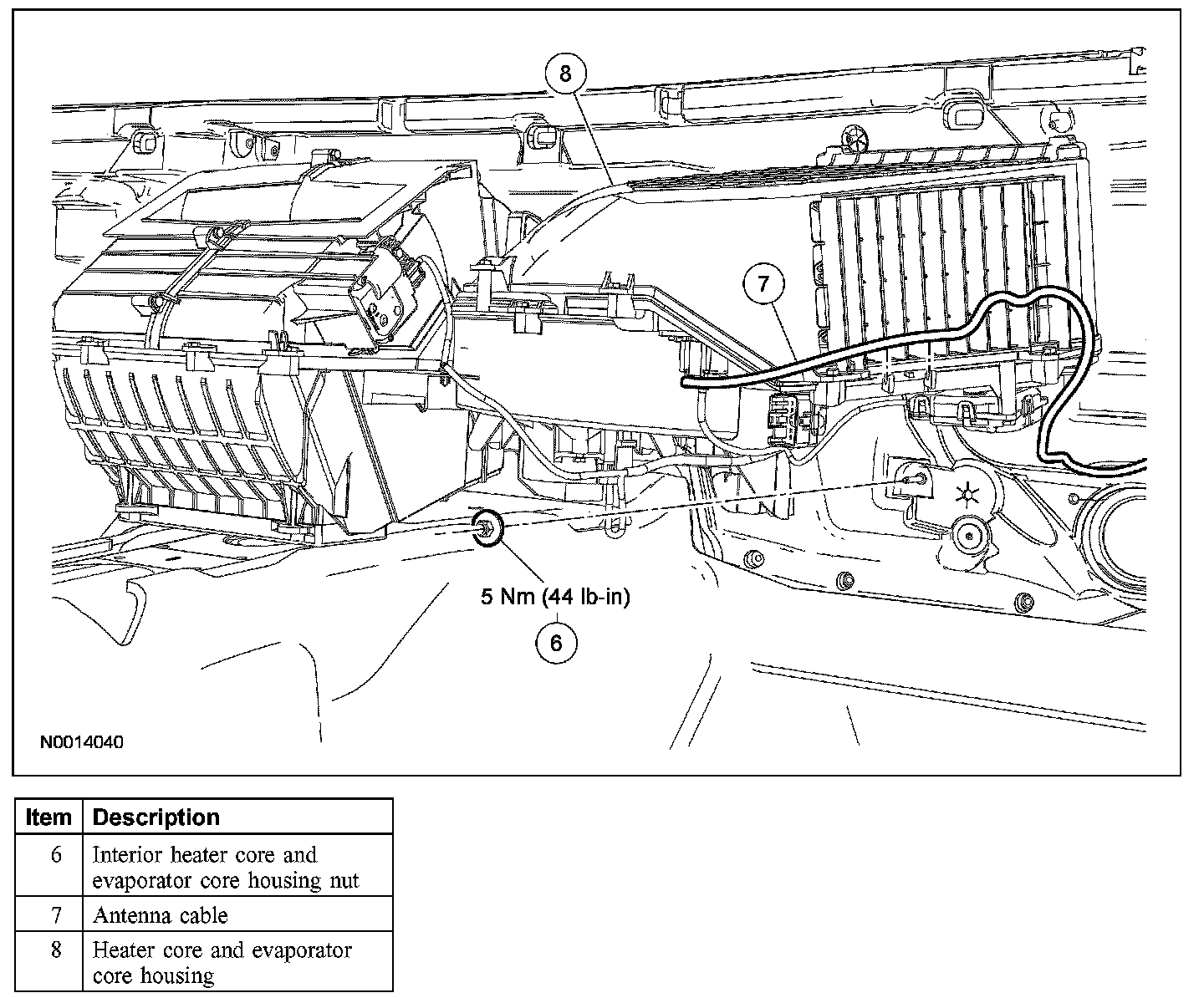 8

7

5 Nm (44 lb-in)

6

N0014040

| Item | Description |
|---|---|
| 6 | Interior heater core and evaporator core housing nut |
| 7 | Antenna cable |
| 8 | Heater core and evaporator core housing |