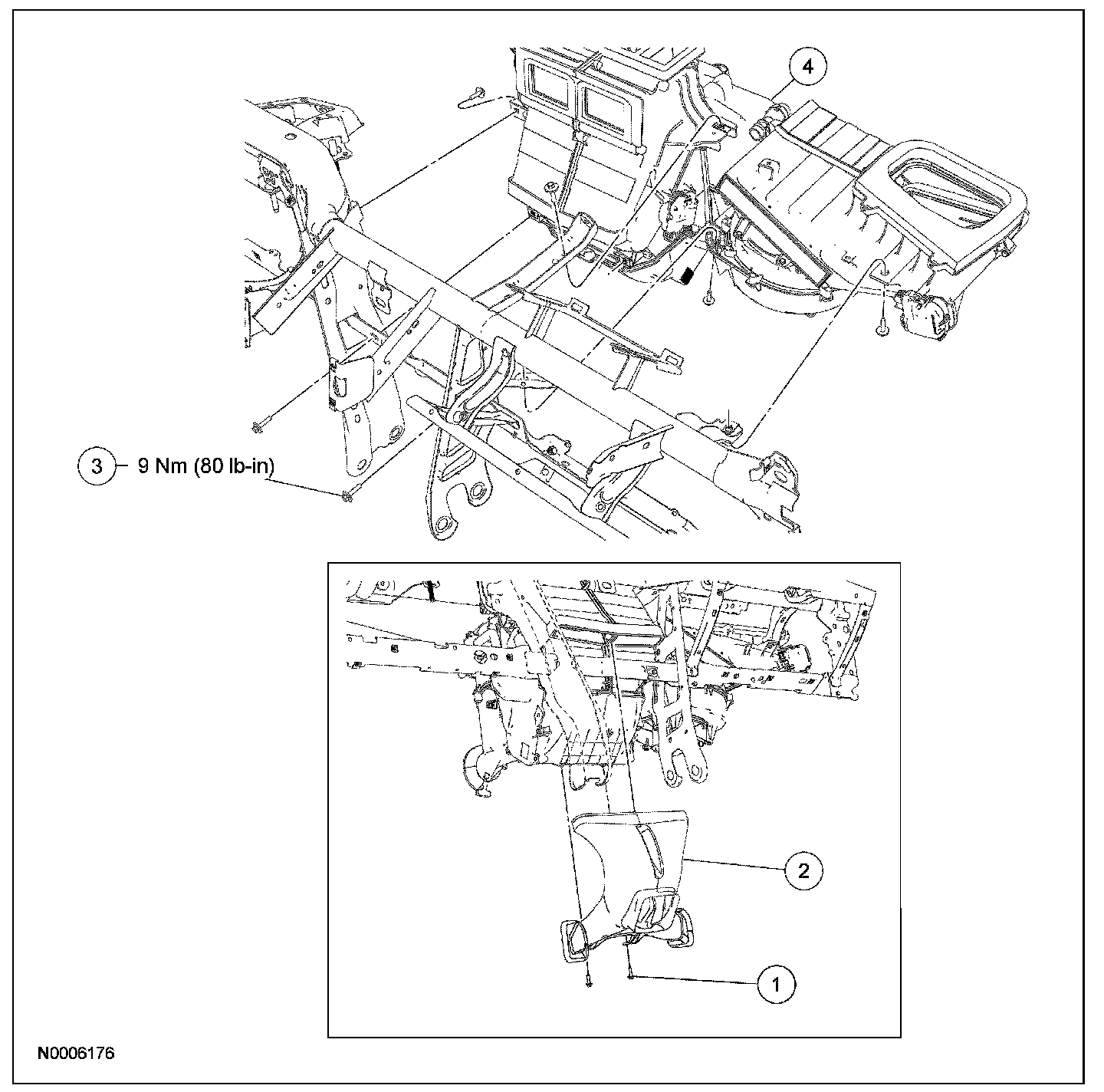 4

3 9 Nm (80 lb-in)

2

1

N0006176