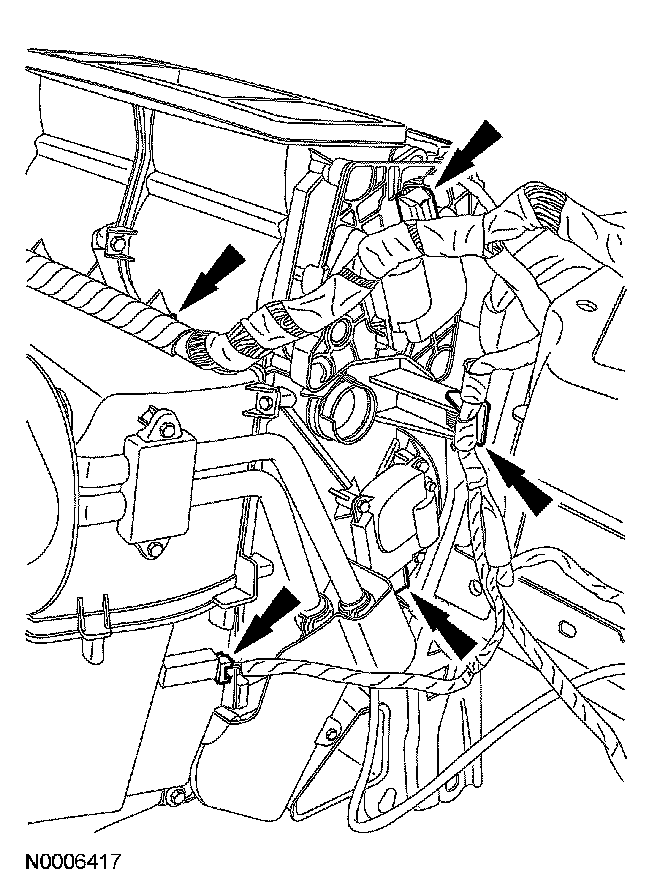 N0006417