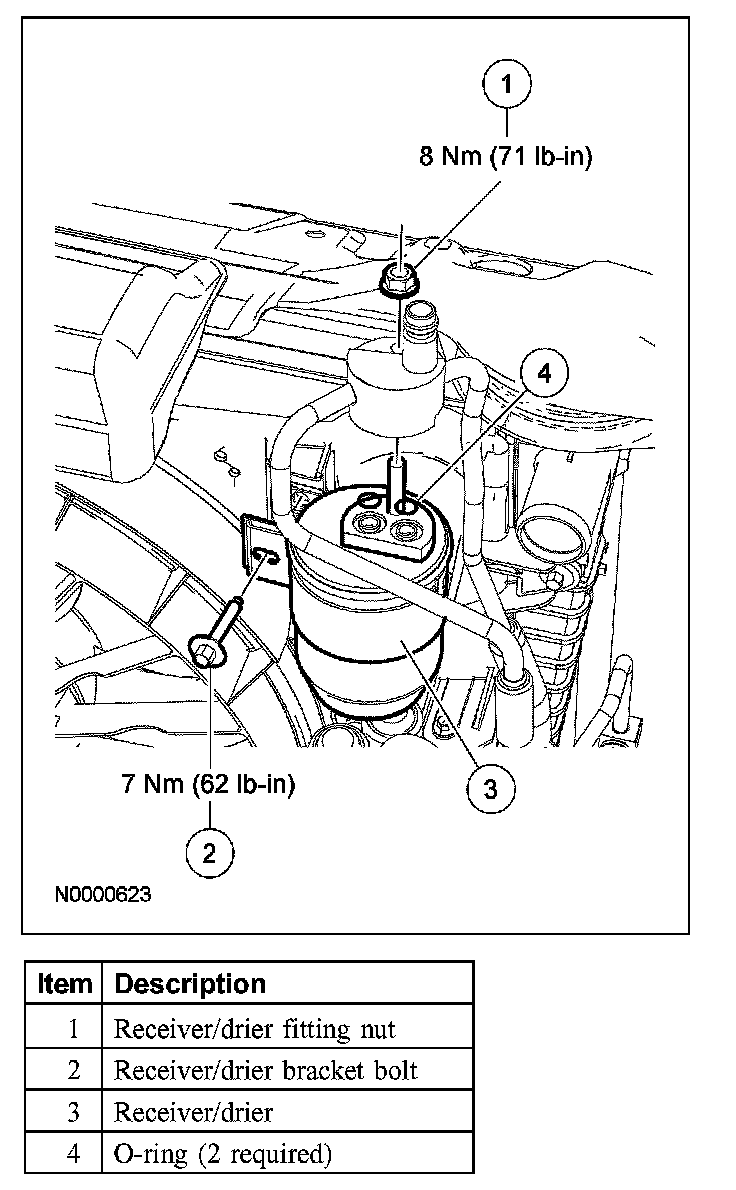 1

8 Nm (71 lb-in)

4

7 Nm (62 lb-in)

3

2

N0000623

| Item | Description |
|---|---|
| 1 | Receiver/drier fitting nut |
| 2 | Receiver/drier bracket bolt |
| 3 | Receiver/drier |
| 4 | O-ring (2 required) |