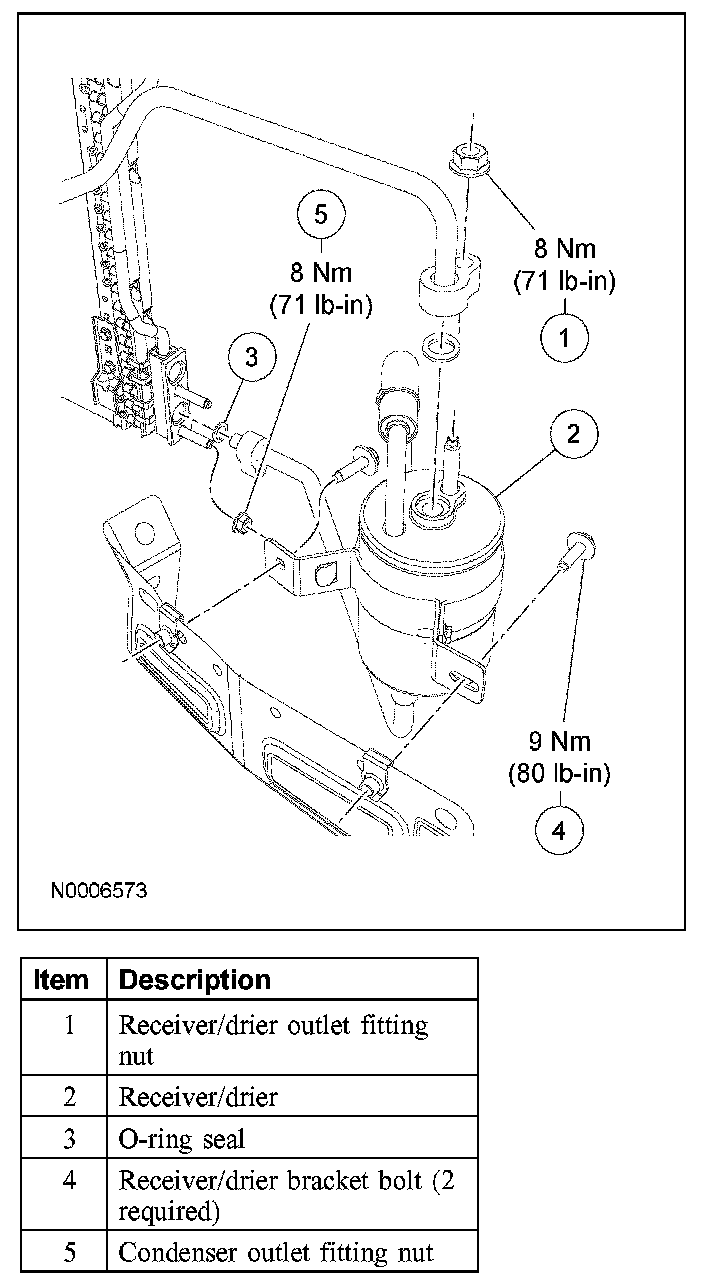 5
8 Nm
(71 lb-in)

8 Nm
(71 lb-in)
1

3

2

9 Nm
(80 lb-in)
4

N0006573

| Item | Description |
|---|---|
| 1 | Receiver/drier outlet fitting nut |
| 2 | Receiver/drier |
| 3 | O-ring seal |
| 4 | Receiver/drier bracket bolt (2 required) |
| 5 | Condenser outlet fitting nut |