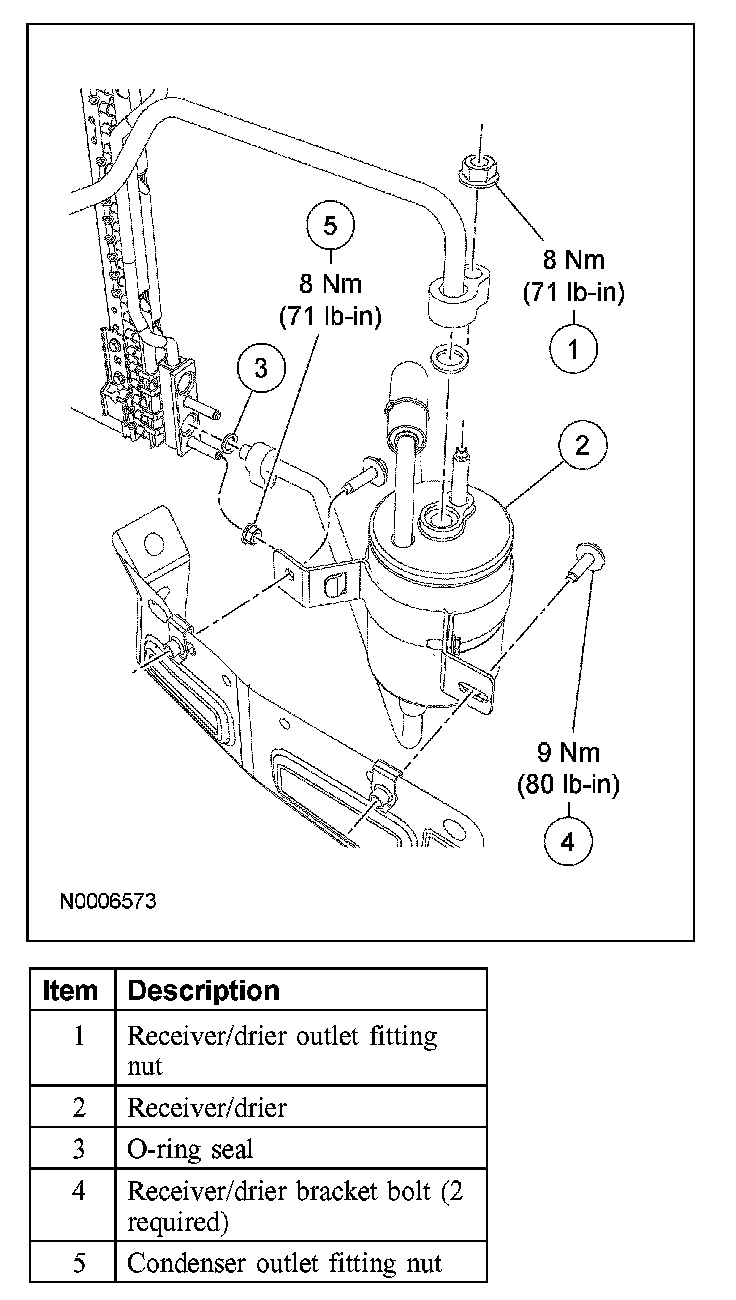 5
8 Nm
(71 lb-in)

8 Nm
(71 lb-in)
1

3

2

9 Nm
(80 lb-in)
4

N0006573

| Item | Description |
|---|---|
| 1 | Receiver/drier outlet fitting nut |
| 2 | Receiver/drier |
| 3 | O-ring seal |
| 4 | Receiver/drier bracket bolt (2 required) |
| 5 | Condenser outlet fitting nut |