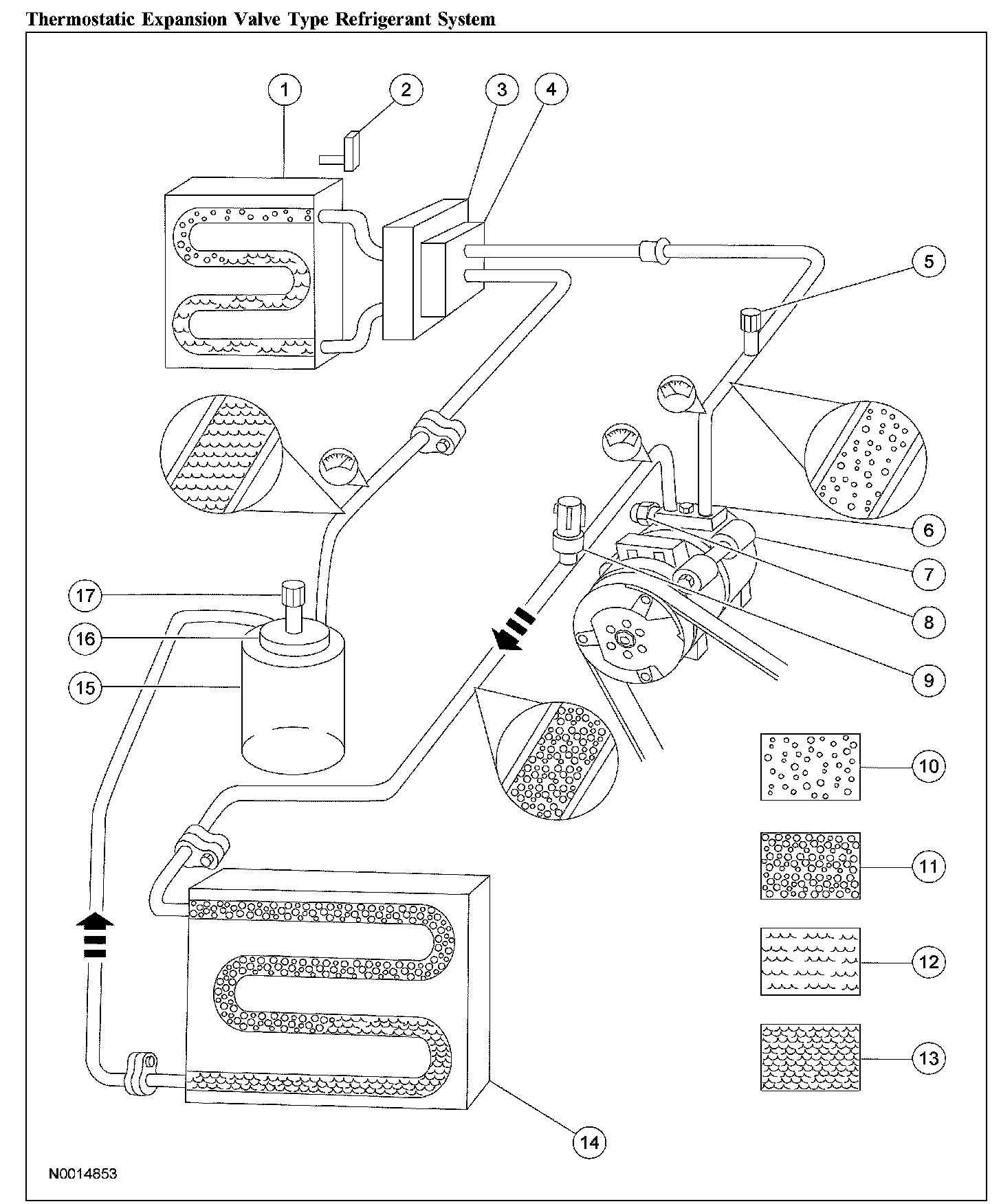 Thermostatic Expansion Valve Type Refrigerant System

1
2
3
4
5
6
7
8
9
10
11
12
13
14
15
16
17

N0014853