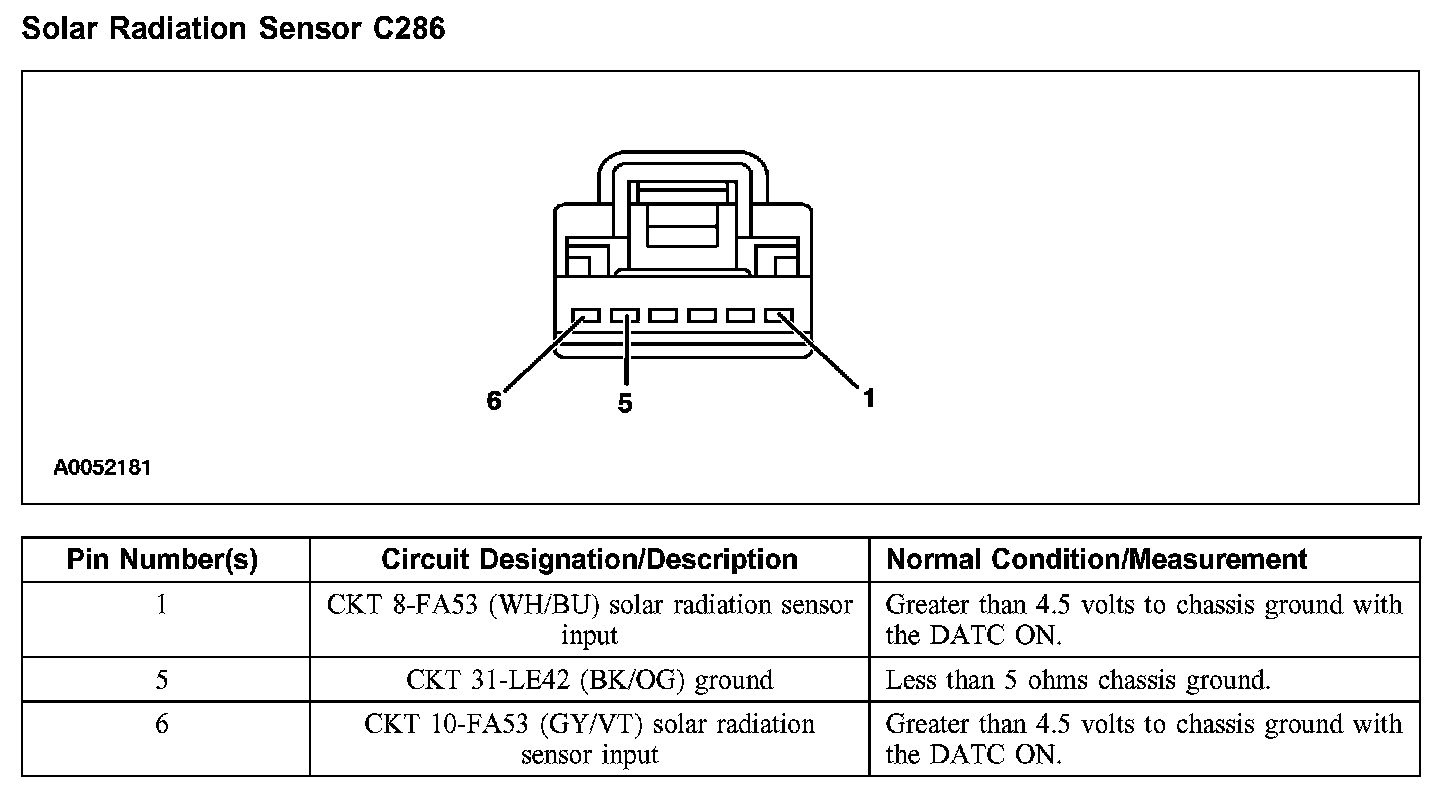 Solar Radiation Sensor C286

6
5
1

A0052181

| Pin Number(s) | Circuit Designation/Description | Normal Condition/Measurement |
|---|---|---|
| 1 | CKT 8-FA53 (WH/BU) solar radiation sensor input | Greater than 4.5 volts to chassis ground with the DATC ON. |
| 5 | CKT 31-LE42 (BK/OG) ground | Less than 5 ohms chassis ground. |
| 6 | CKT 10-FA53 (GY/VT) solar radiation sensor input | Greater than 4.5 volts to chassis ground with the DATC ON. |