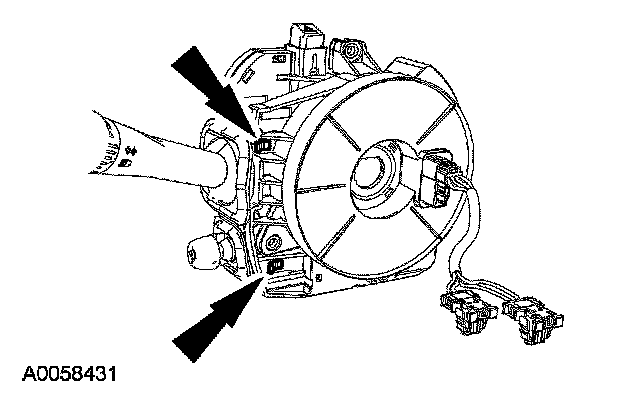 A0058431