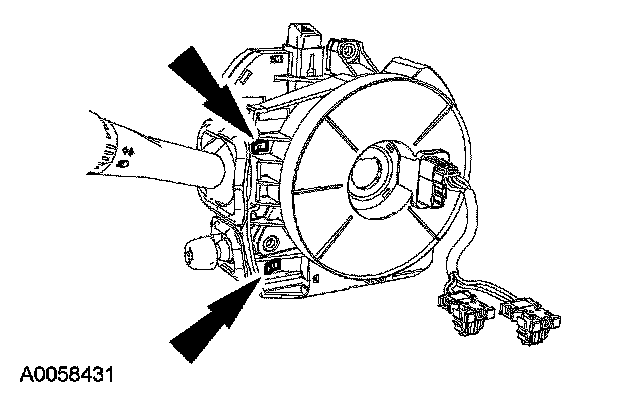 A0058431