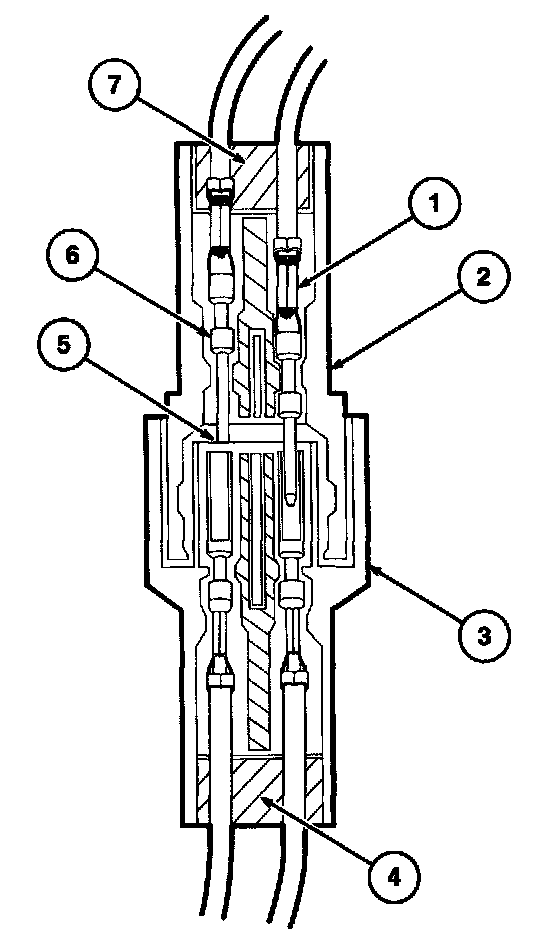 7
1
6
2
5
3
4