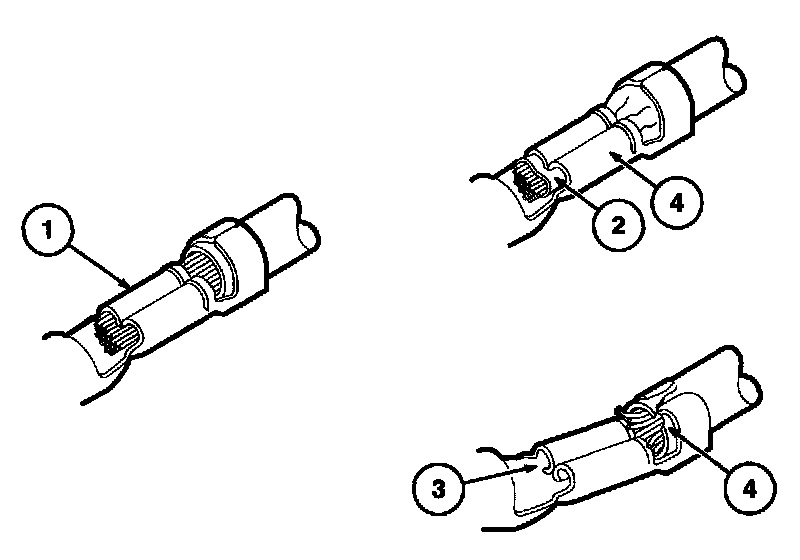 1
2
4
3
4