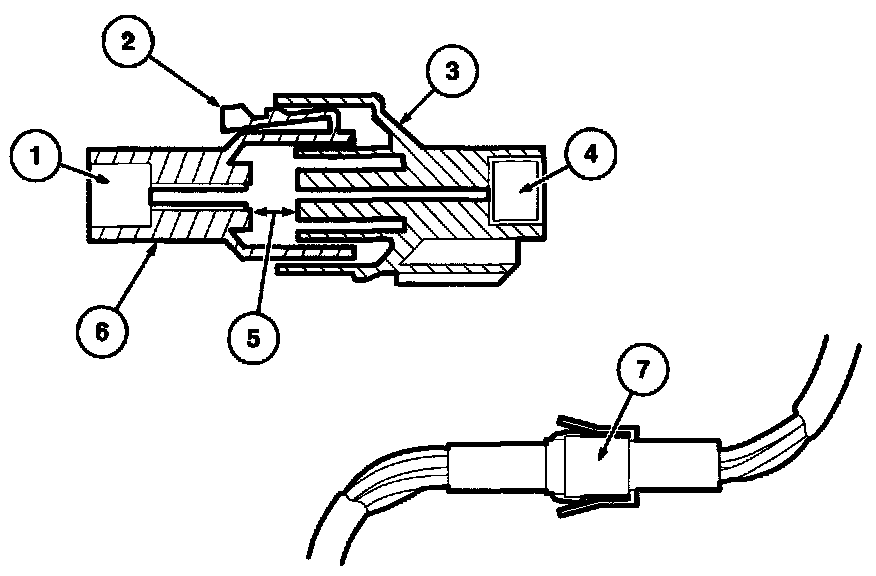 2
3
1
4
6
5
7