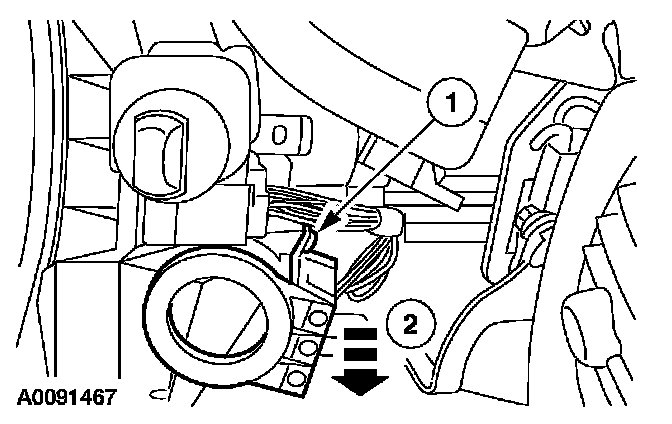 1
2
A0091467