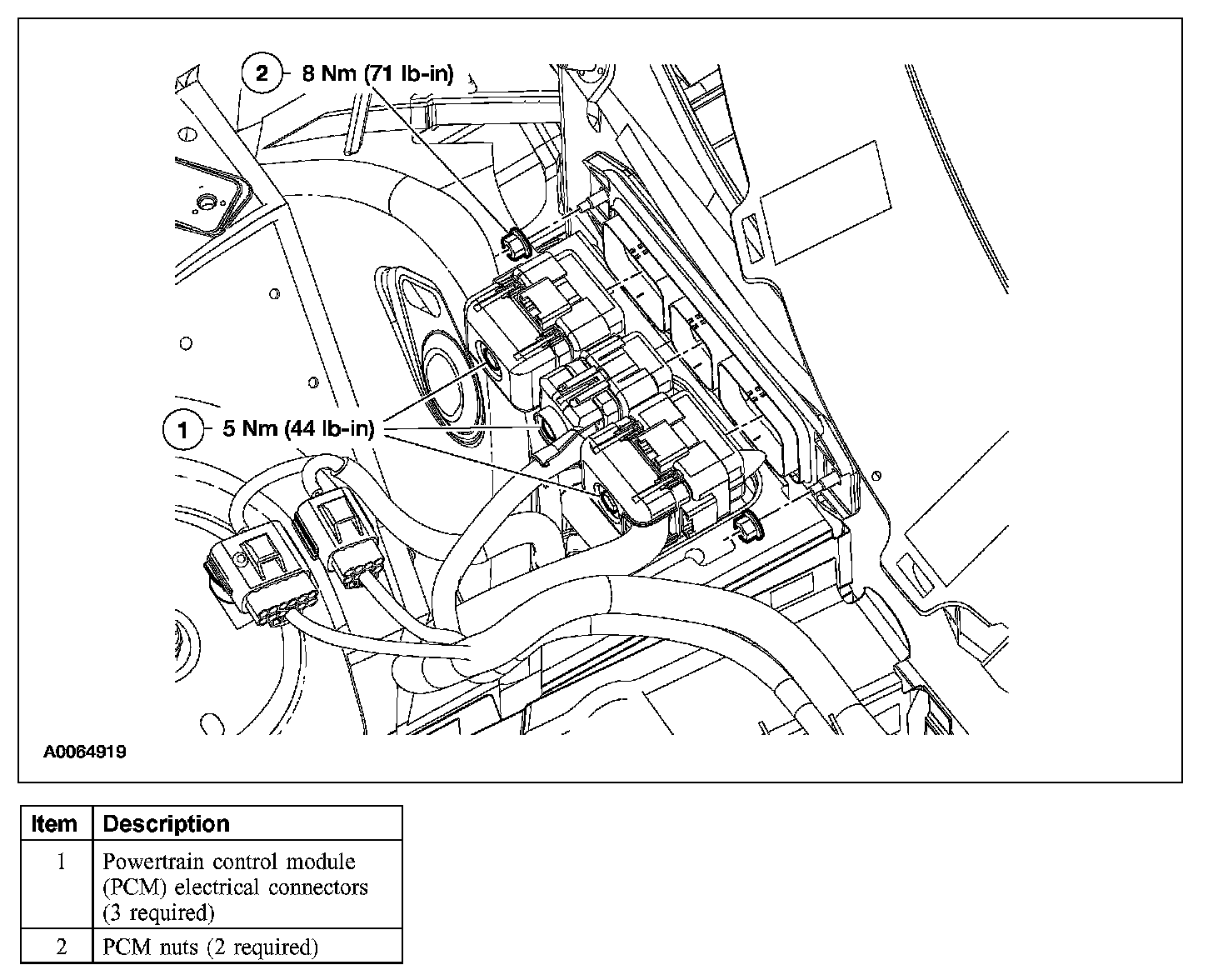 2 8 Nm (71 lb-in)

1 5 Nm (44 lb-in)

A0064919

| Item | Description |
|---|---|
| 1 | Powertrain control module (PCM) electrical connectors (3 required) |
| 2 | PCM nuts (2 required) |