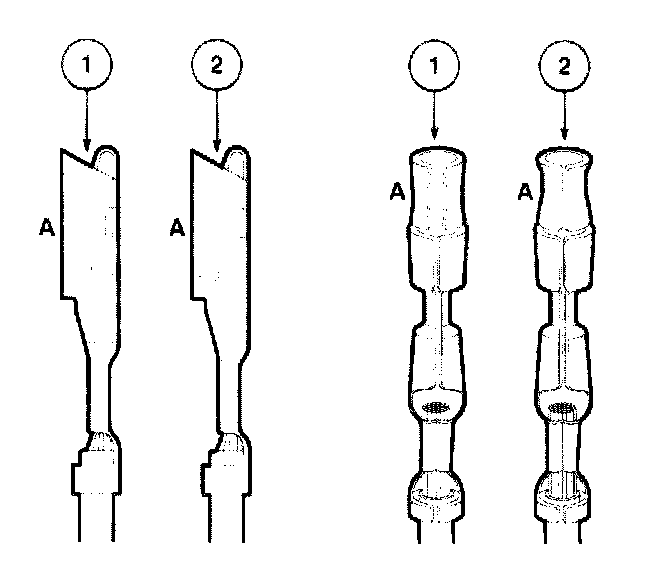 1
2
A
A
1
2
A
A