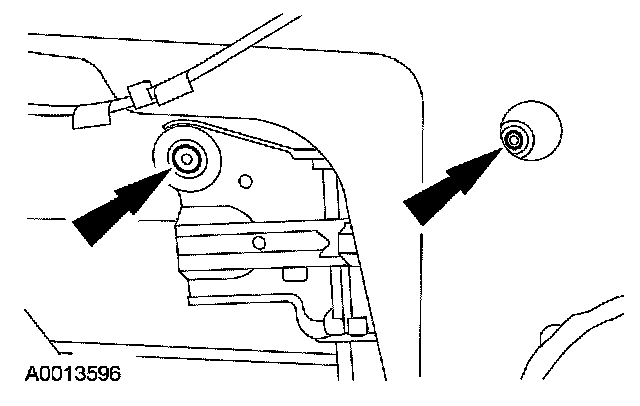 A0013596