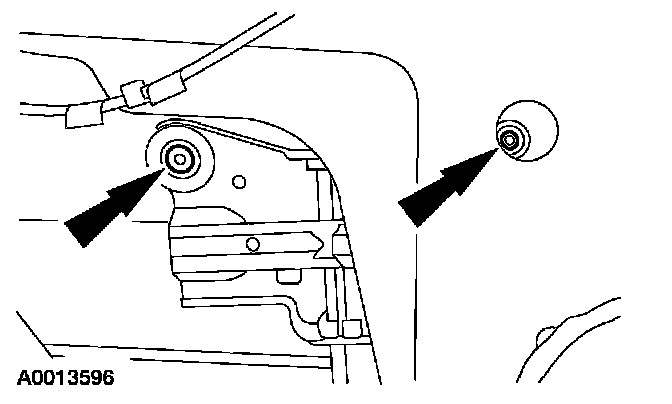 A0013596