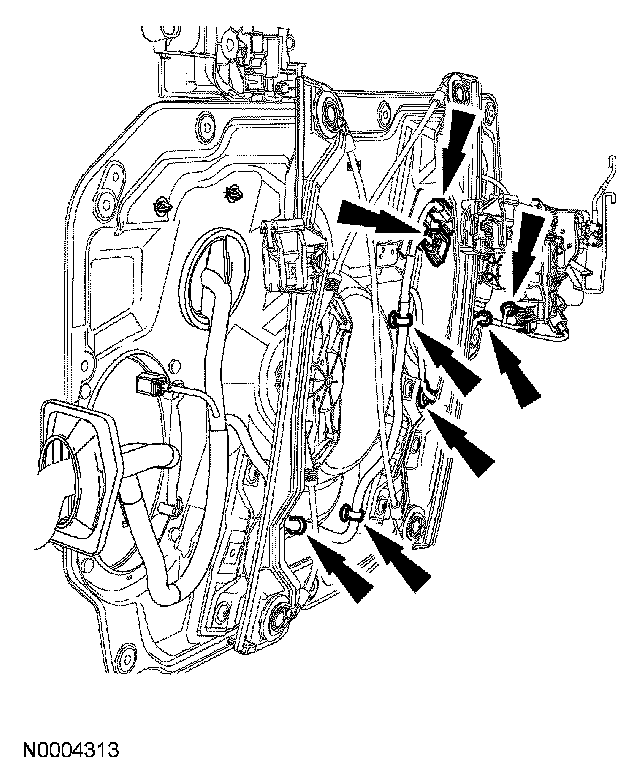 N0004313