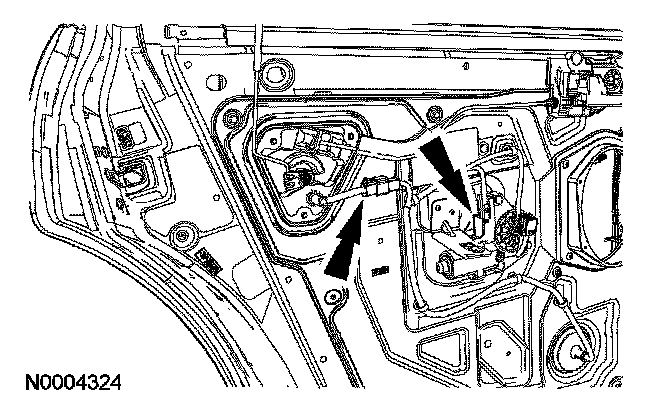 N0004324