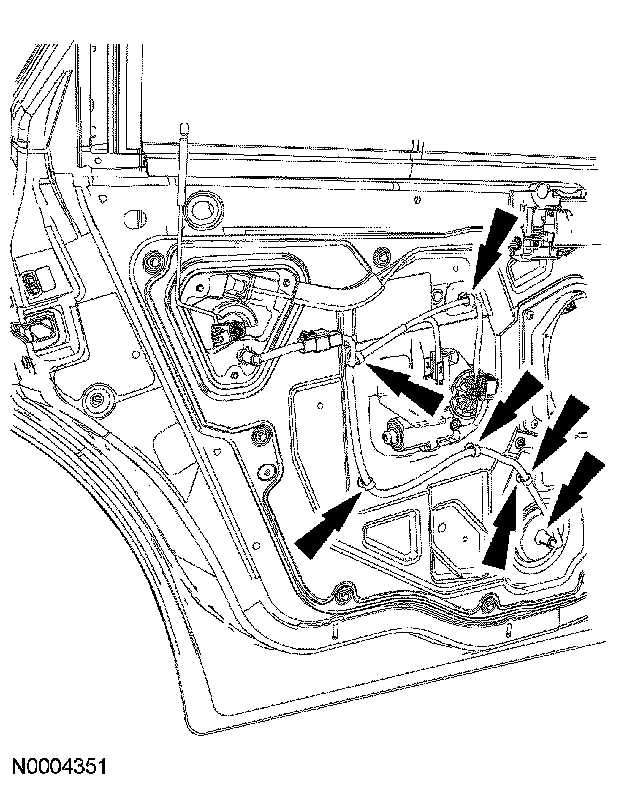 N0004351