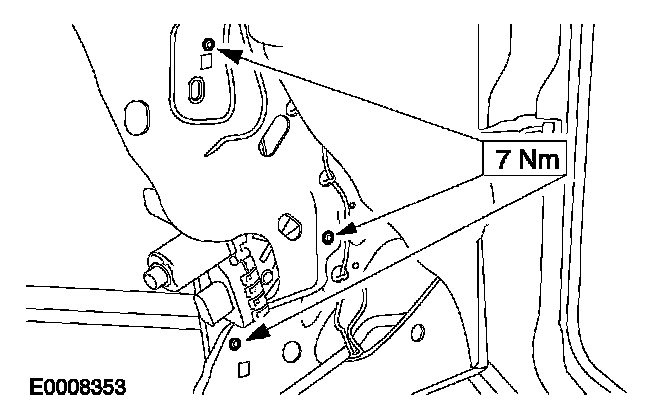 7 Nm

E0008353