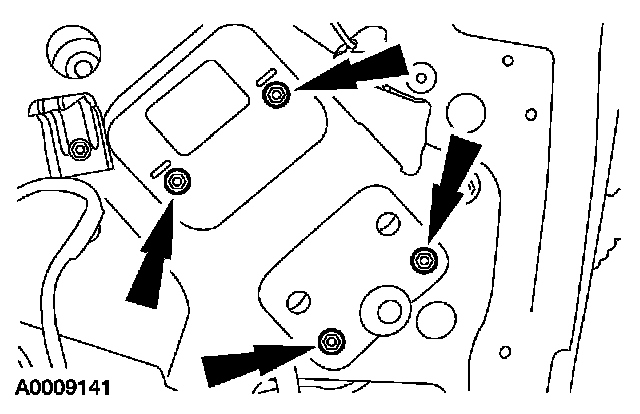 A0009141