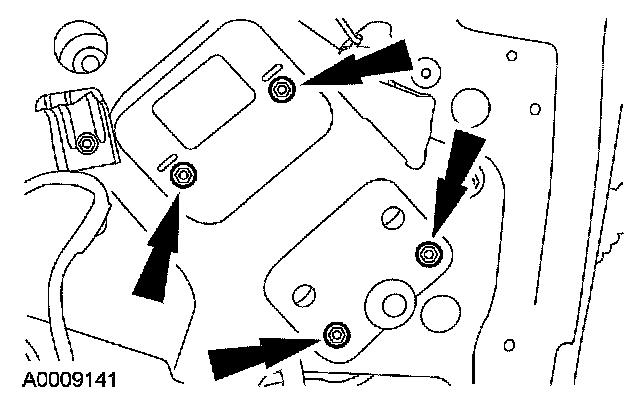 A0009141