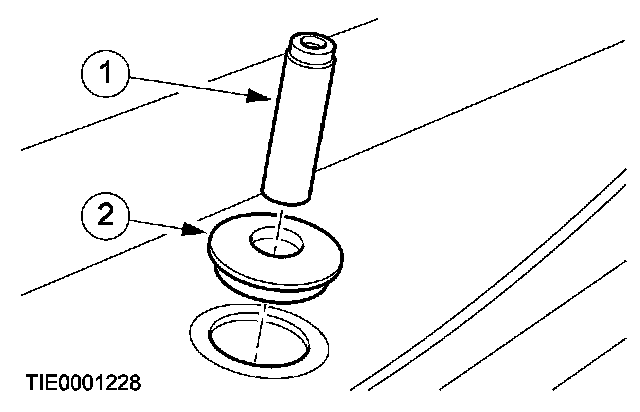 1
2
TIE0001228