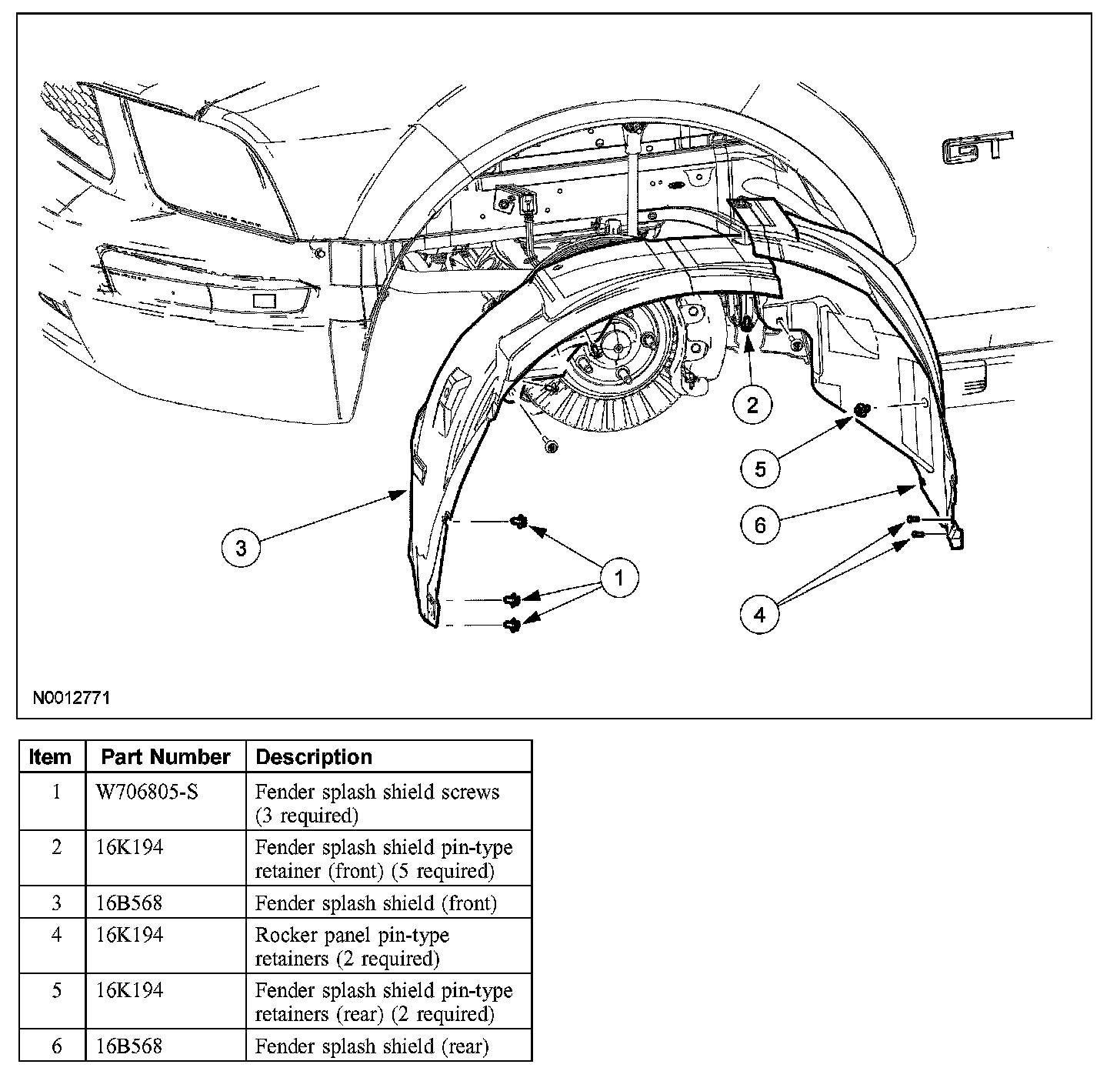 GT

2

5

6

3

1

4

N0012771

| Item | Part Number | Description |
|---|---|---|
| 1 | W706805-S | Fender splash shield screws (3 required) |
| 2 | 16K194 | Fender splash shield pin-type retainer (front) (5 required) |
| 3 | 16B568 | Fender splash shield (front) |
| 4 | 16K194 | Rocker panel pin-type retainers (2 required) |
| 5 | 16K194 | Fender splash shield pin-type retainers (rear) (2 required) |
| 6 | 16B568 | Fender splash shield (rear) |