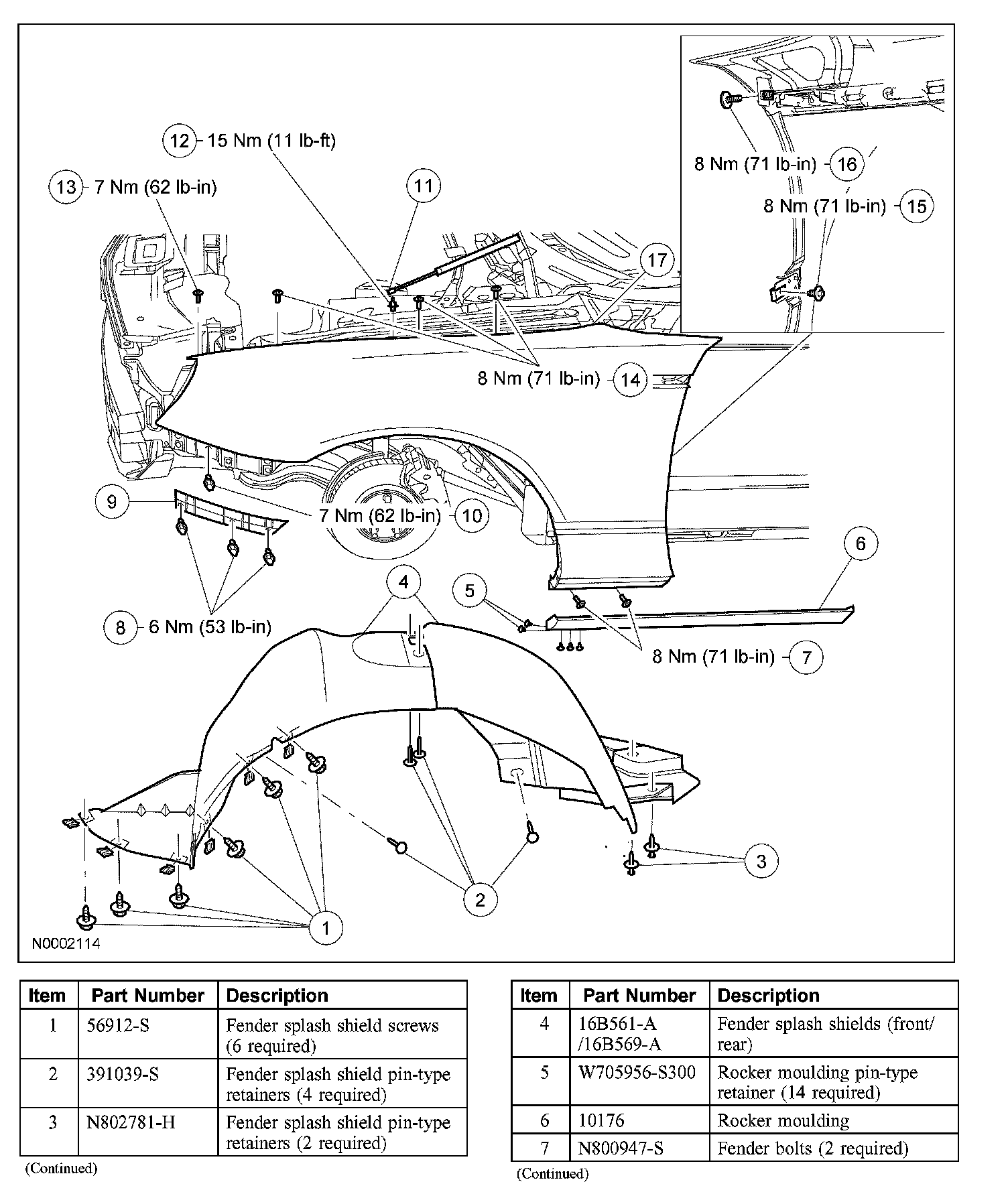 12 15 Nm (11 lb-ft)

13 7 Nm (62 lb-in)

11

17

8 Nm (71 lb-in) 16

8 Nm (71 lb-in) 15

8 Nm (71 lb-in) 14

9

7 Nm (62 lb-in) 10

6

4

5

8 6 Nm (53 lb-in)

8 Nm (71 lb-in) 7

3

2

1

N0002114

| Item | Part Number | Description |
|---|---|---|
| 1 | 56912-S | Fender splash shield screws (6 required) |
| 2 | 391039-S | Fender splash shield pin-type retainers (4 required) |
| 3 | N802781-H | Fender splash shield pin-type retainers (2 required) |

(Continued)

| Item | Part Number | Description |
|---|---|---|
| 4 | 16B561-A /16B569-A | Fender splash shields (front/ rear) |
| 5 | W705956-S300 | Rocker moulding pin-type retainer (14 required) |
| 6 | 10176 | Rocker moulding |
| 7 | N800947-S | Fender bolts (2 required) |

(Continued)