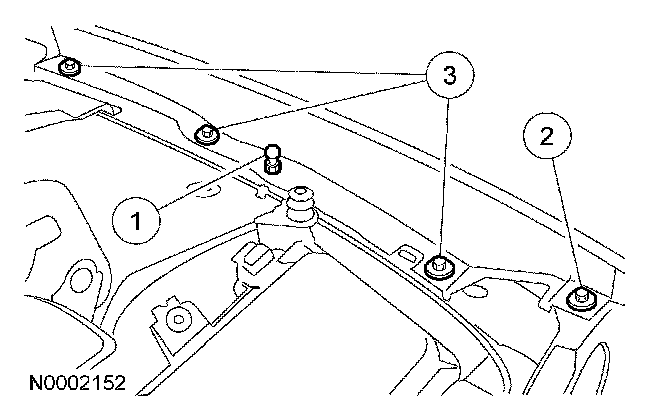 3
2
1
N0002152