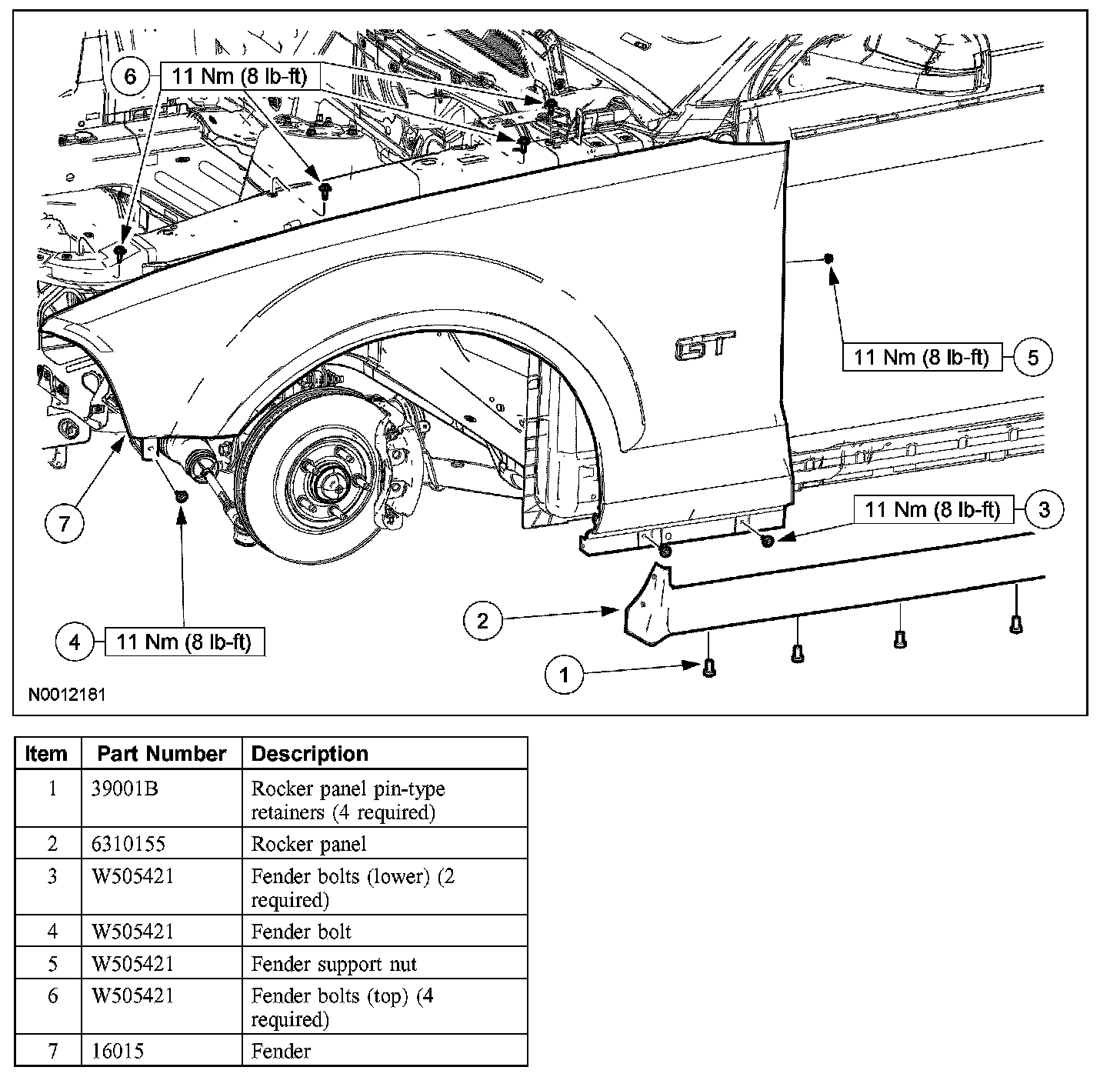 6 11 Nm (8 lb-ft)

GT

11 Nm (8 lb-ft) 5

11 Nm (8 lb-ft) 3

7

2

4 11 Nm (8 lb-ft)

1

N0012181

| Item | Part Number | Description |
|---|---|---|
| 1 | 39001B | Rocker panel pin-type retainers (4 required) |
| 2 | 6310155 | Rocker panel |
| 3 | W505421 | Fender bolts (lower) (2 required) |
| 4 | W505421 | Fender bolt |
| 5 | W505421 | Fender support nut |
| 6 | W505421 | Fender bolts (top) (4 required) |
| 7 | 16015 | Fender |