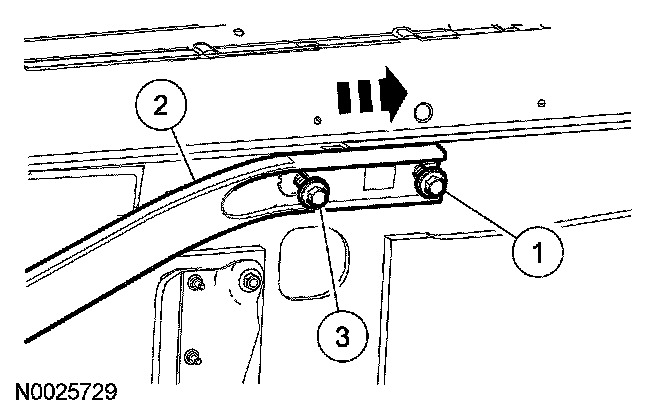 2
1
3
N0025729