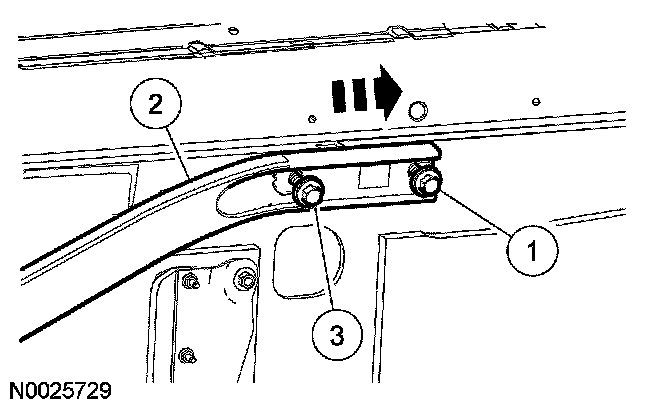 2
1
3
N0025729