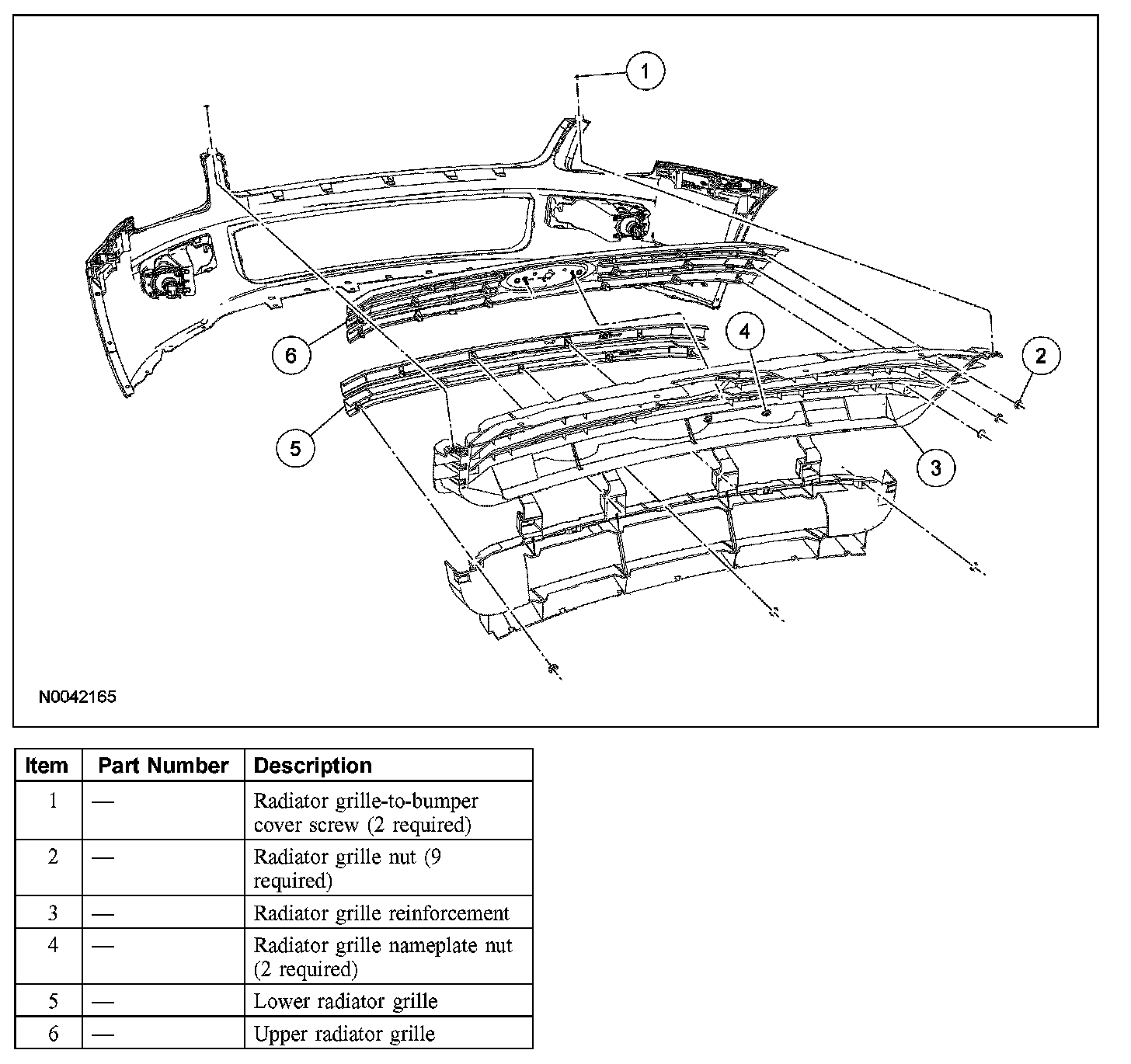 1
6
4
2
5
3
N0042165

| Item | Part Number | Description |
|---|---|---|
| 1 | — | Radiator grille-to-bumper cover screw (2 required) |
| 2 | — | Radiator grille nut (9 required) |
| 3 | — | Radiator grille reinforcement |
| 4 | — | Radiator grille nameplate nut (2 required) |
| 5 | — | Lower radiator grille |
| 6 | — | Upper radiator grille |