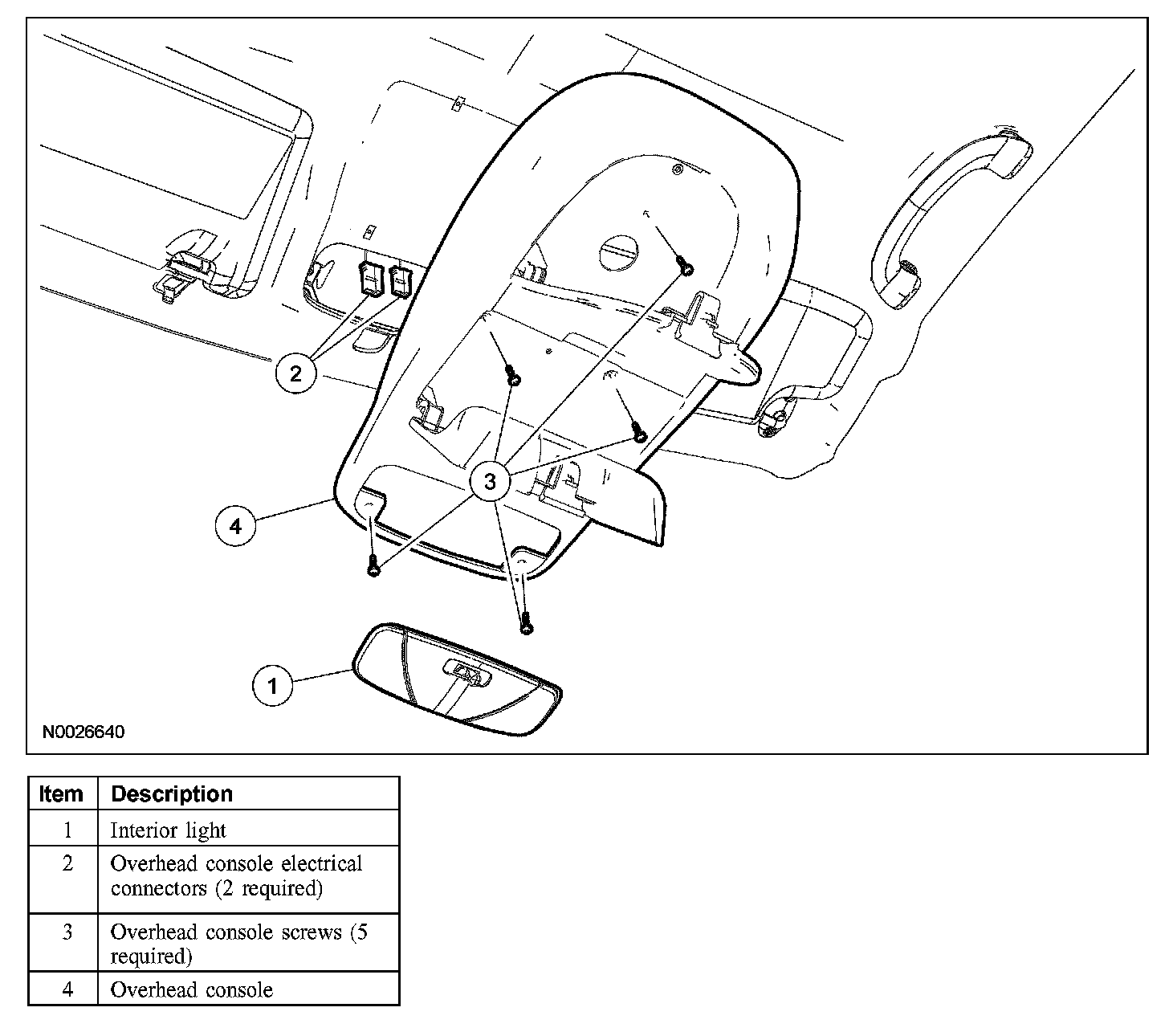 2

3

4

1

N0026640

| Item | Description |
|---|---|
| 1 | Interior light |
| 2 | Overhead console electrical connectors (2 required) |
| 3 | Overhead console screws (5 required) |
| 4 | Overhead console |