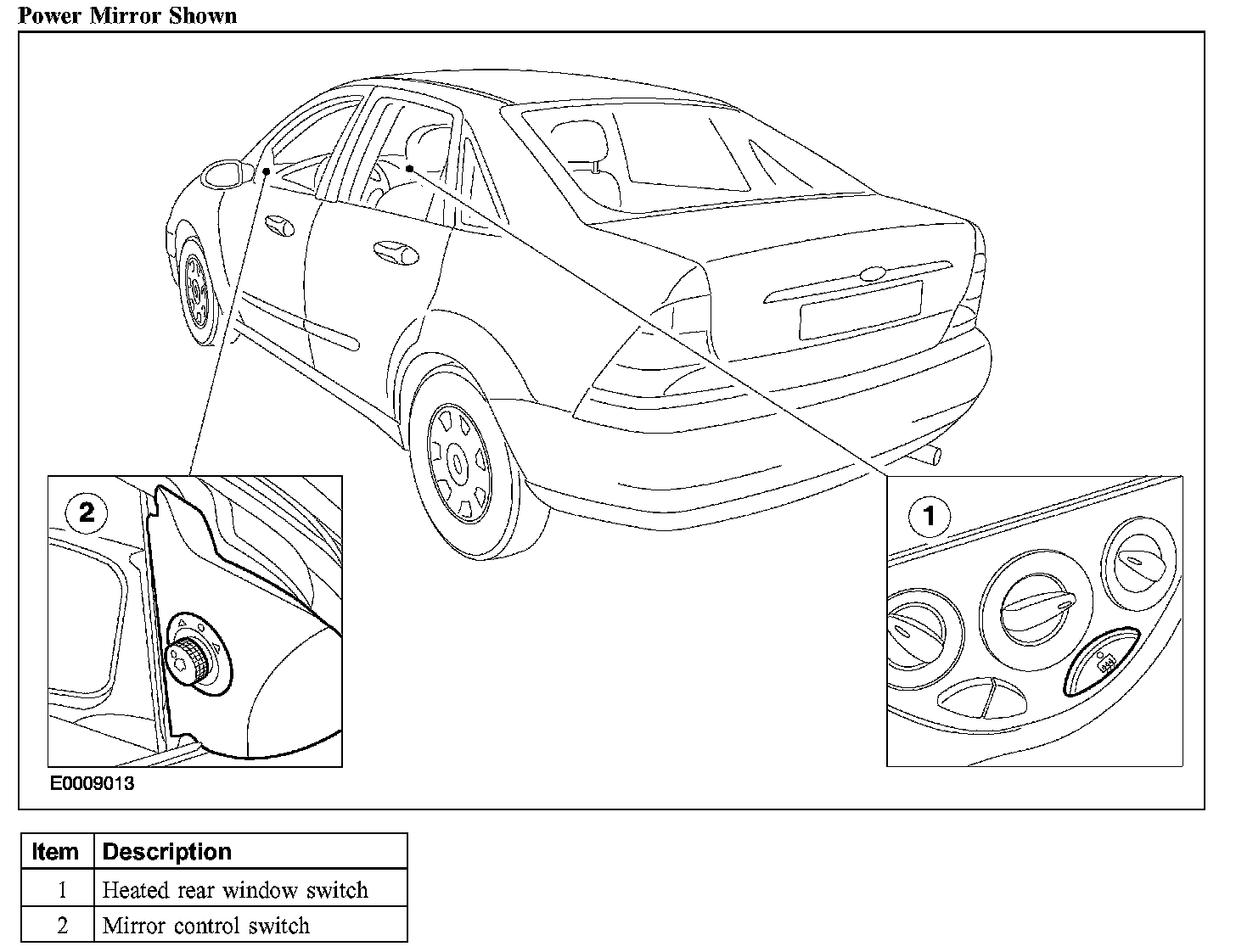 Power Mirror Shown

2

1

E0009013

| Item | Description |
|---|---|
| 1 | Heated rear window switch |
| 2 | Mirror control switch |