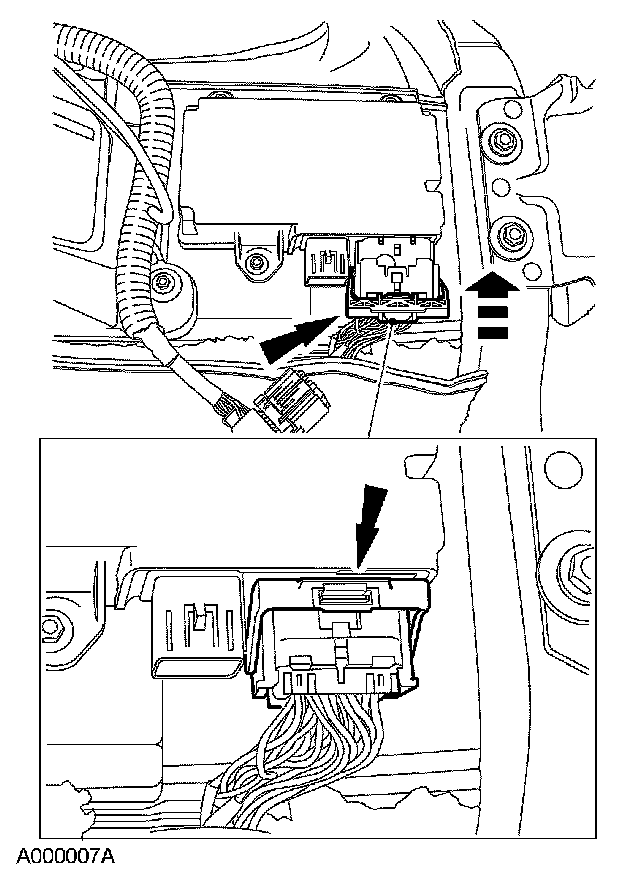 A000007A