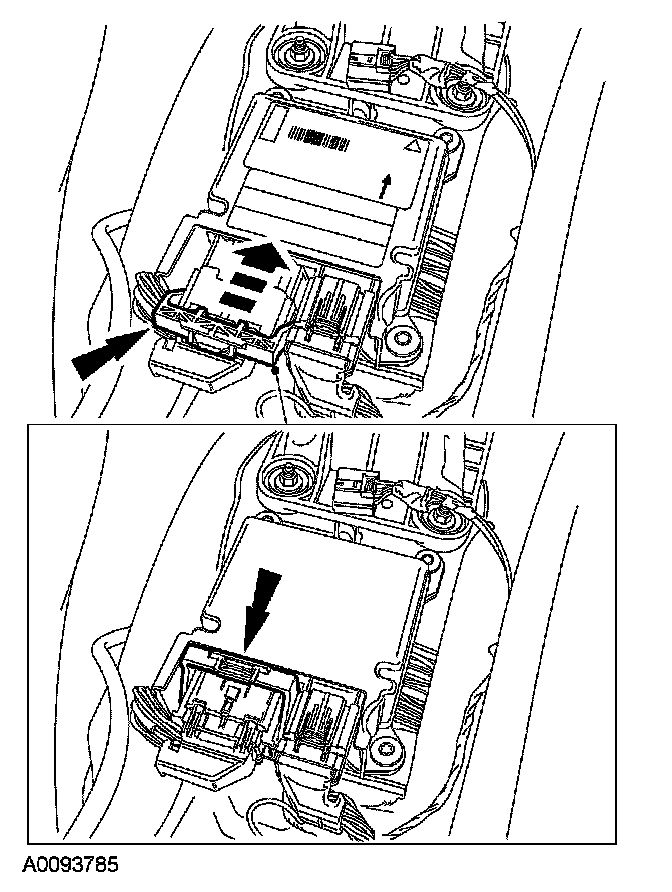 A0093785