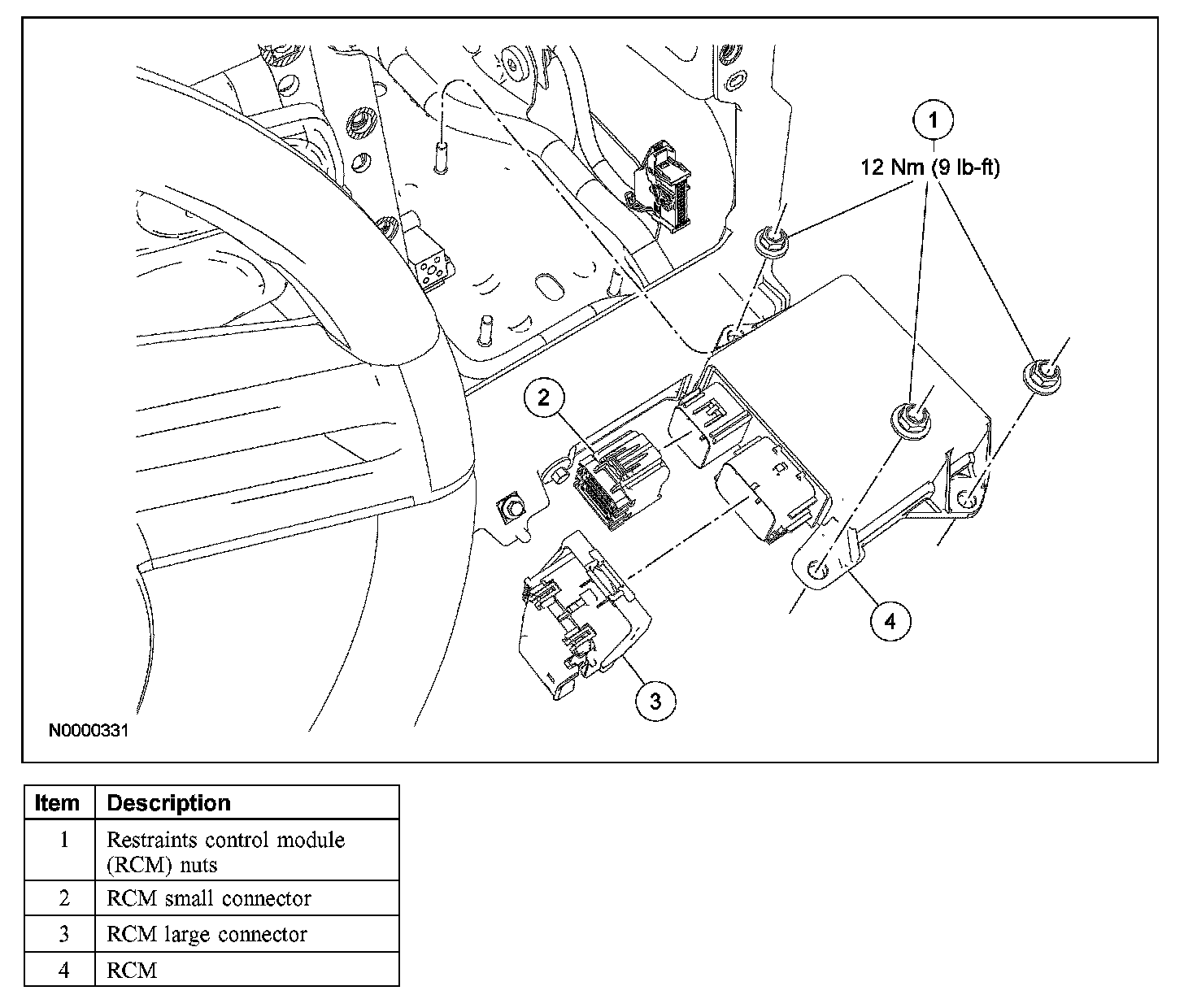 1
12 Nm (9 lb-ft)
2
4
3
N0000331

| Item | Description |
|---|---|
| 1 | Restraints control module (RCM) nuts |
| 2 | RCM small connector |
| 3 | RCM large connector |
| 4 | RCM |