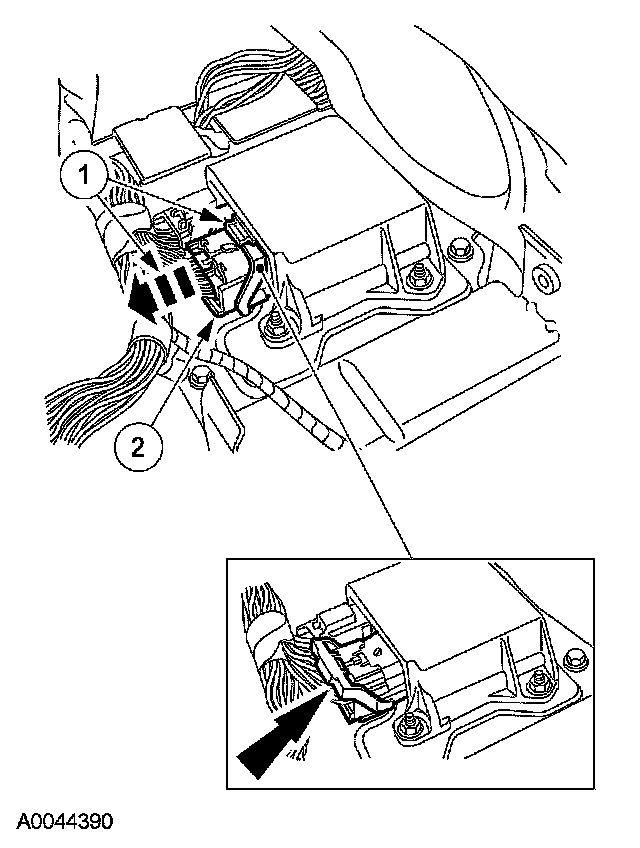 1

2

A0044390