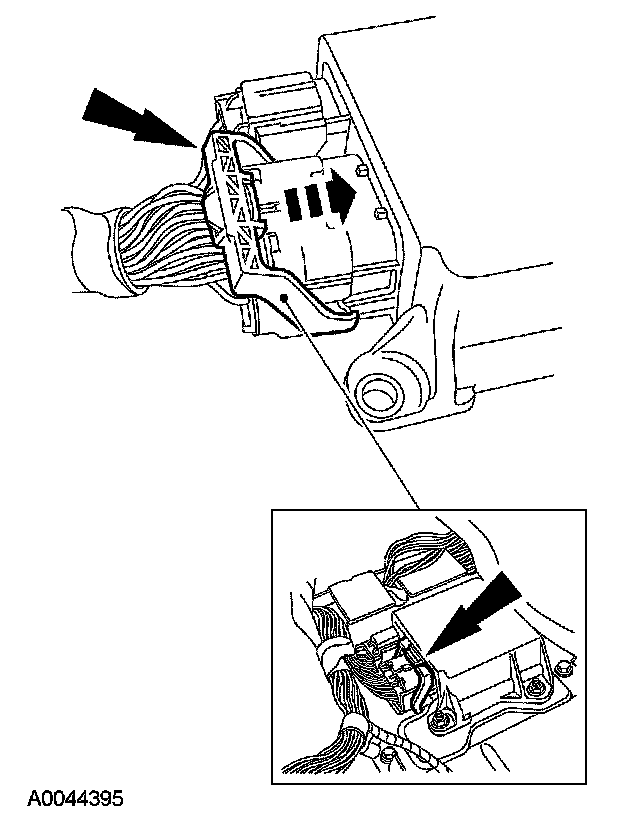 A0044395