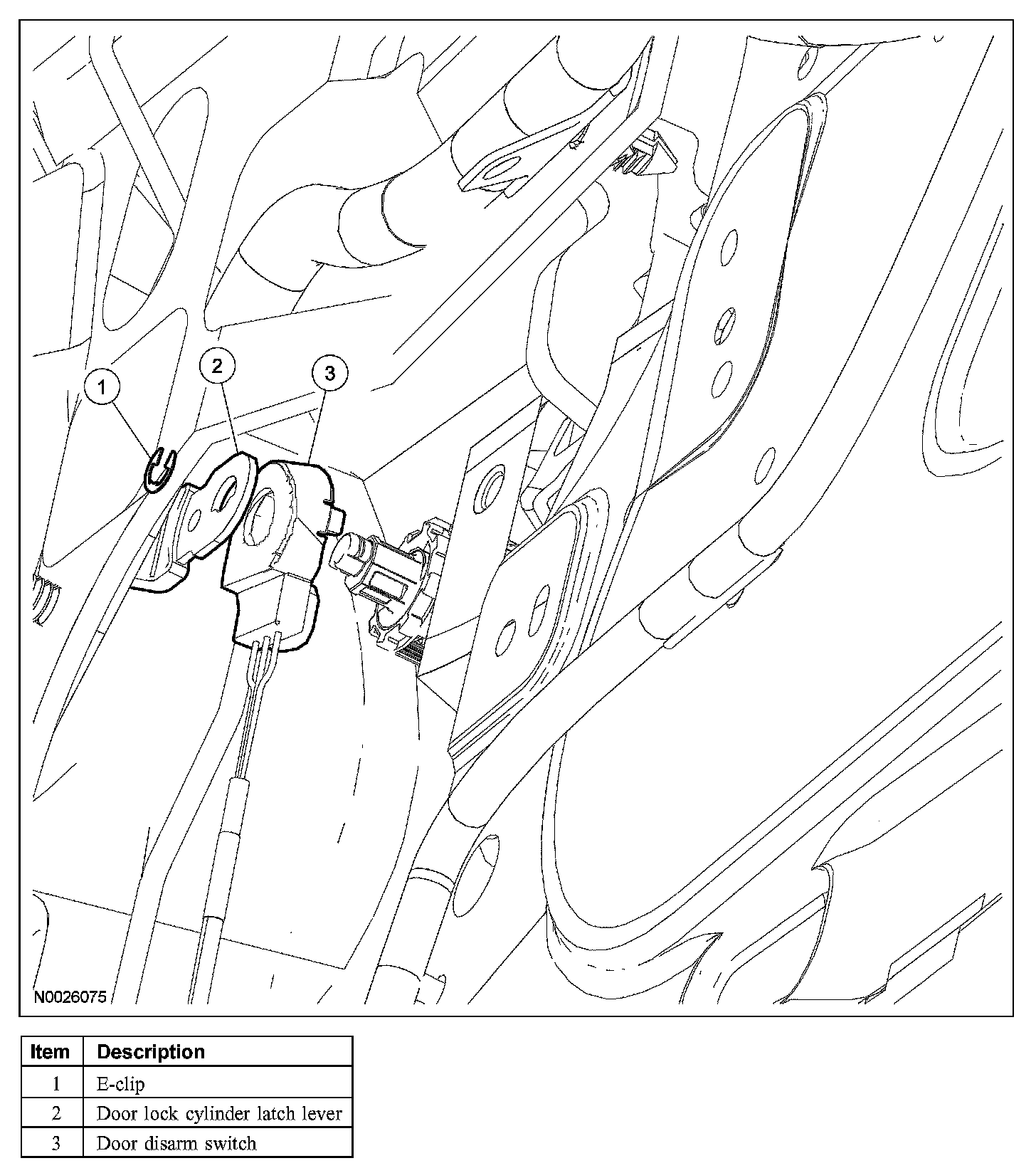 1
2
3
N0026075

| Item | Description |
|---|---|
| 1 | E-clip |
| 2 | Door lock cylinder latch lever |
| 3 | Door disarm switch |