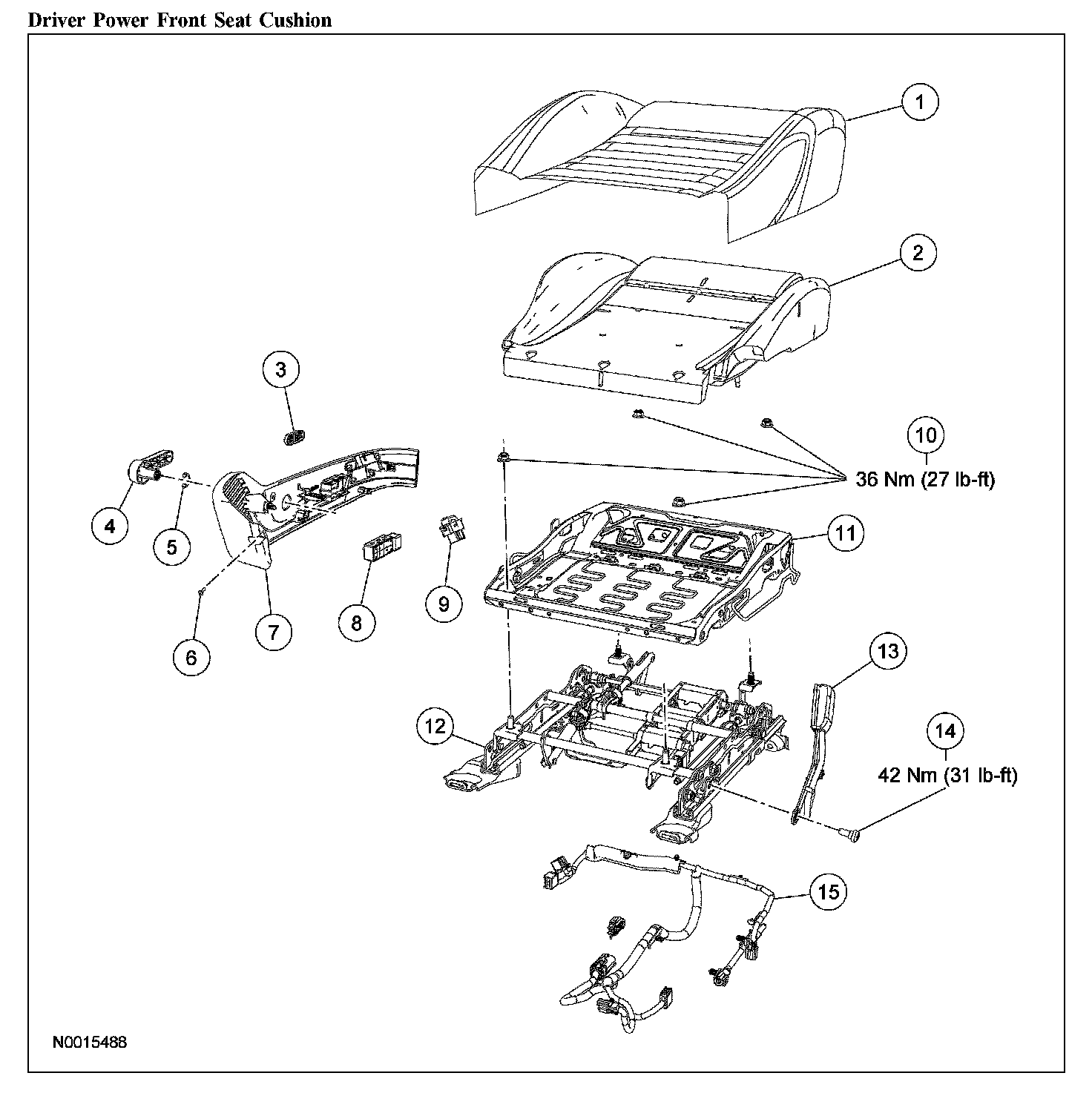 Driver Power Front Seat Cushion

1

2

3

4

5

6

7

8

9

10
36 Nm (27 lb-ft)

11

12

13

14
42 Nm (31 lb-ft)

15

N0015488