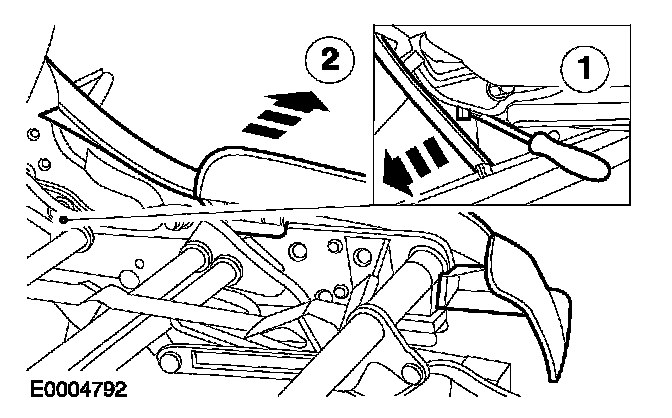 2

1

E0004792