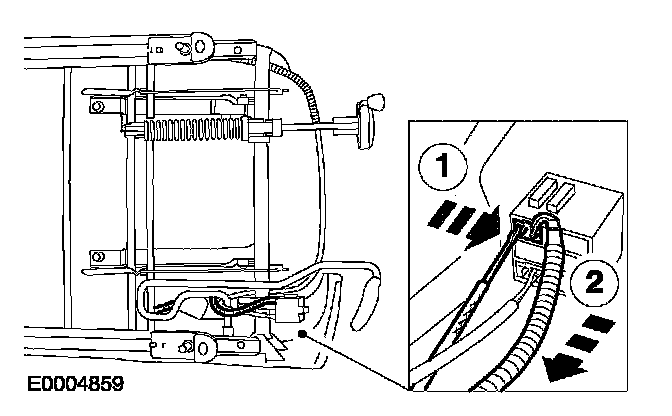 1

2

E0004859