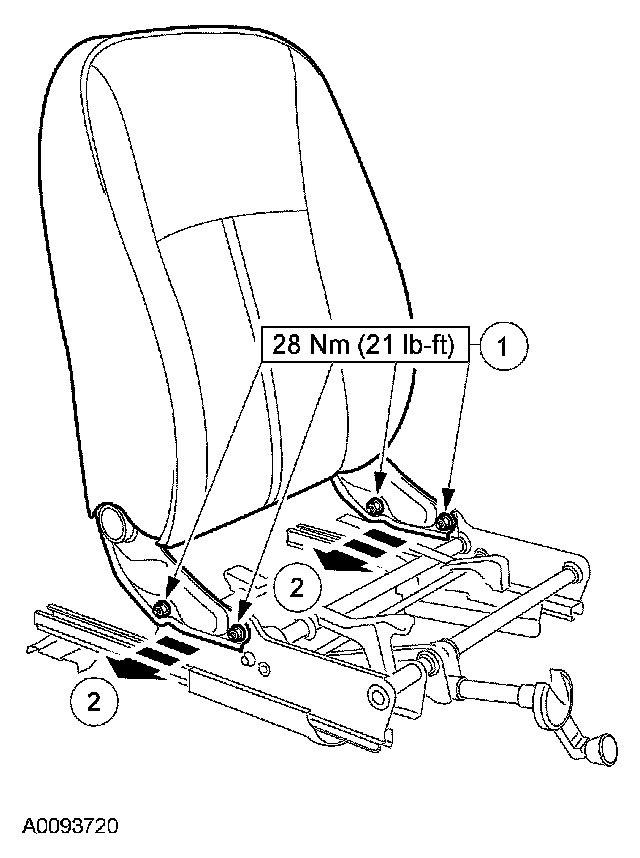 28 Nm (21 lb-ft)
1
2
2
A0093720